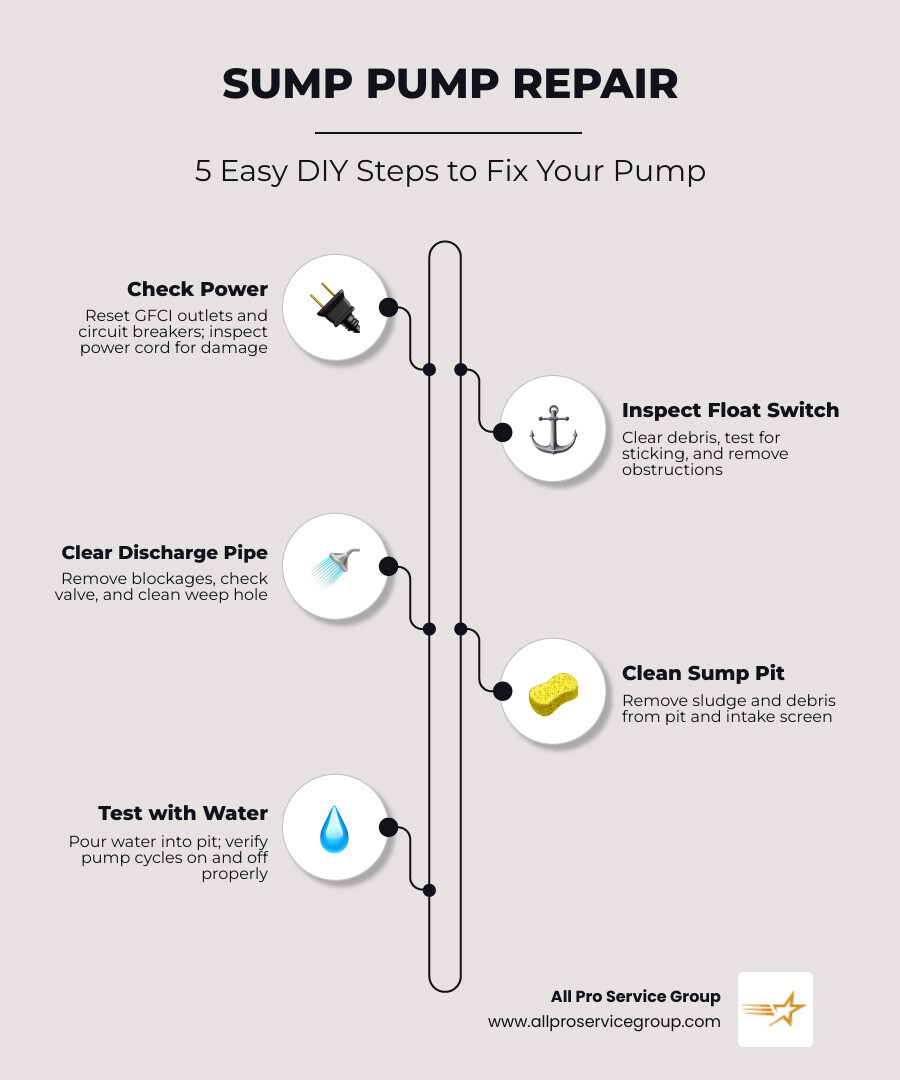 SUMP PUMP REPAIR

5 Easy DIY Steps to Fix Your Pump

Check Power
Reset GFCI outlets and circuit breakers; inspect power cord for damage

Inspect Float Switch
Clear debris, test for sticking, and remove obstructions

Clear Discharge Pipe
Remove blockages, check valve, and clean weep hole

Clean Sump Pit
Remove sludge and debris from pit and intake screen

Test with Water
Pour water into pit; verify pump cycles on and off properly

All Pro Service Group
www.allproservicegroup.com