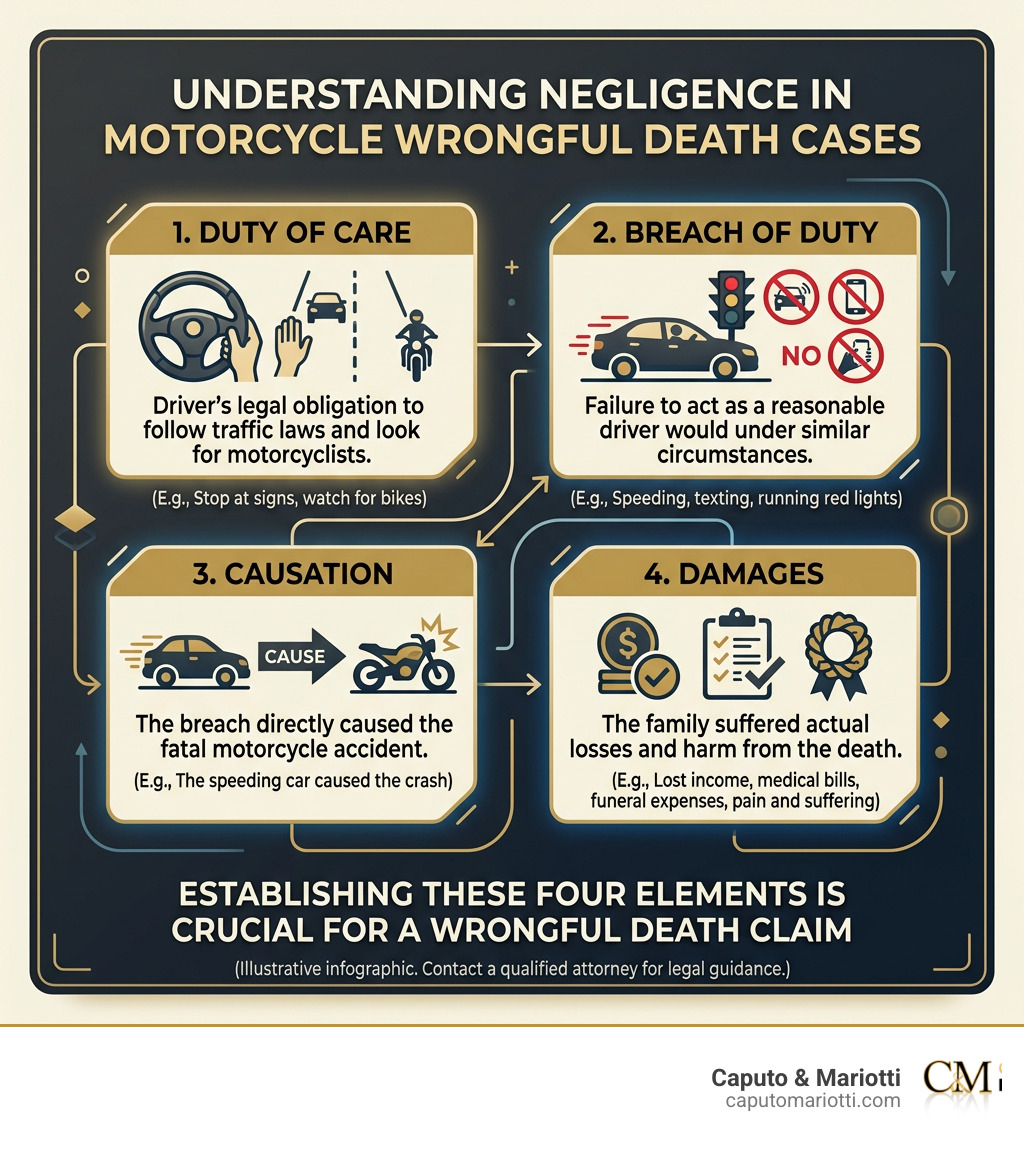 UNDERSTANDING NEGLIGENCE IN MOTORCYCLE WRONGFUL DEATH CASES

1. DUTY OF CARE

Driver's legal obligation to follow traffic laws and look for motorcyclists.

(E.g., Stop at signs, watch for bikes)

2. BREACH OF DUTY

NO

Failure to act as a reasonable driver would under similar circumstances.

(E.g., Speeding, texting, running red lights)

3. CAUSATION

CAUSE

The breach directly caused the fatal motorcycle accident.

(E.g., The speeding car caused the crash)

4. DAMAGES

The family suffered actual losses and harm from the death.

(E.g., Lost income, medical bills, funeral expenses, pain and suffering)

ESTABLISHING THESE FOUR ELEMENTS IS CRUCIAL FOR A WRONGFUL DEATH CLAIM

(Illustrative infographic. Contact a qualified attorney for legal guidance.)

Caputo & Mariotti
caputomariotti.com

CM