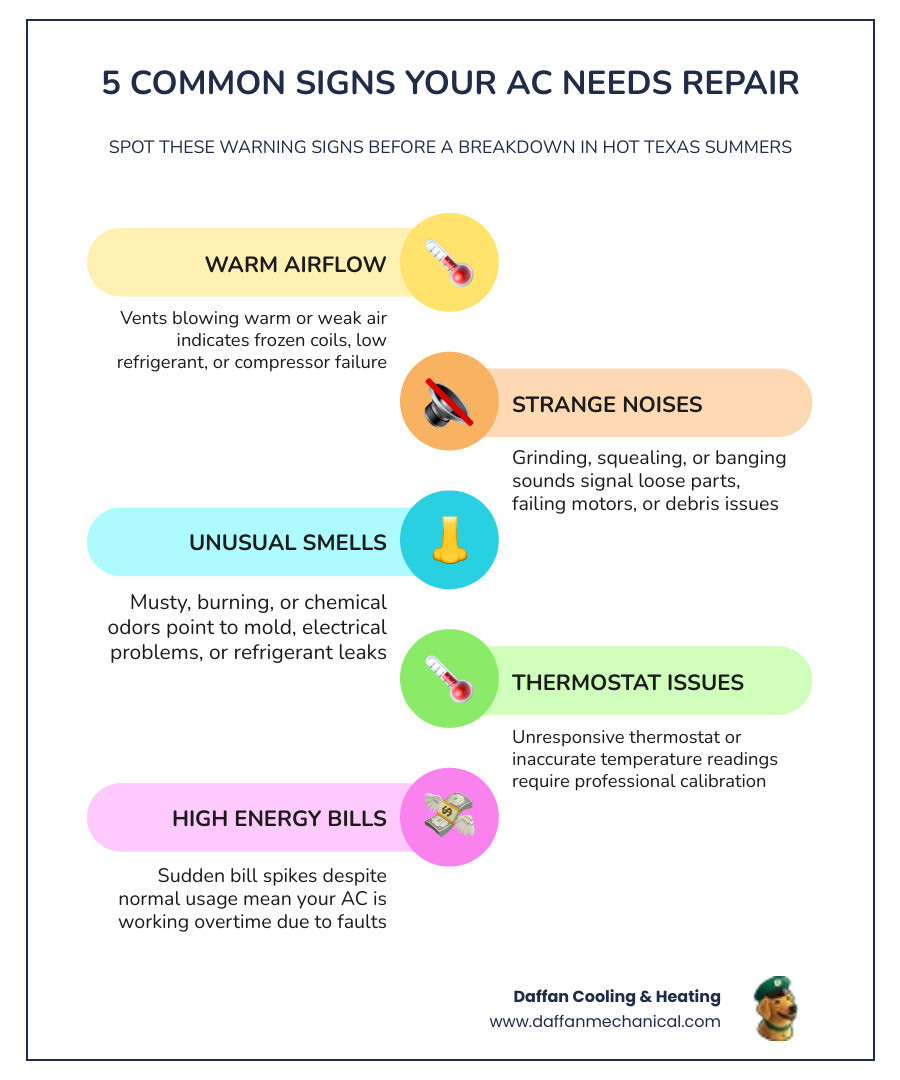 5 COMMON SIGNS YOUR AC NEEDS REPAIR

SPOT THESE WARNING SIGNS BEFORE A BREAKDOWN IN HOT TEXAS SUMMERS

WARM AIRFLOW

Vents blowing warm or weak air indicates frozen coils, low refrigerant, or compressor failure

STRANGE NOISES

Grinding, squealing, or banging sounds signal loose parts, failing motors, or debris issues

UNUSUAL SMELLS

Musty, burning, or chemical odors point to mold, electrical problems, or refrigerant leaks

THERMOSTAT ISSUES

Unresponsive thermostat or inaccurate temperature readings require professional calibration

HIGH ENERGY BILLS

Sudden bill spikes despite normal usage mean your AC is working overtime due to faults

Daffan Cooling & Heating
www.daffanmechanical.com