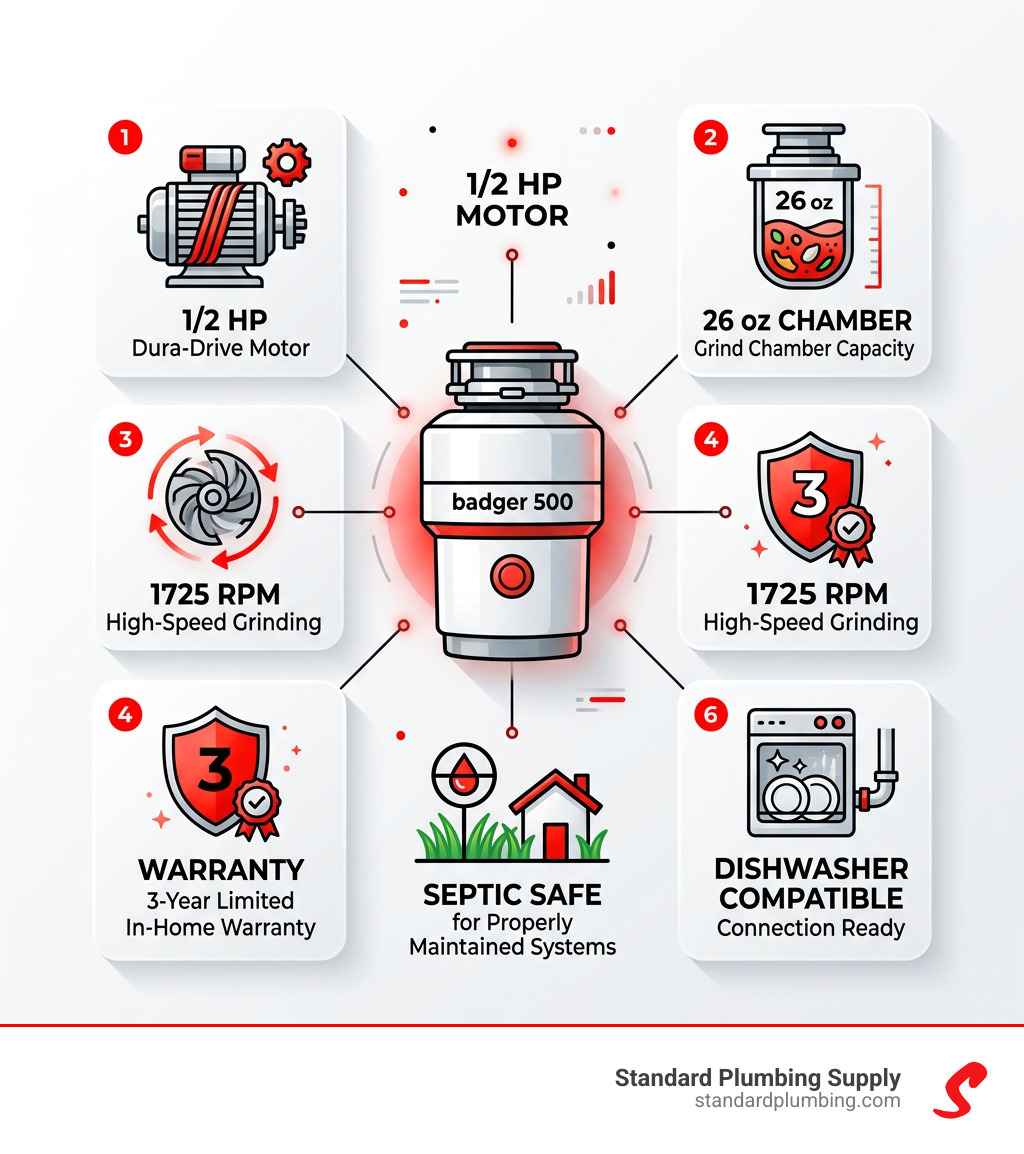 1
1/2 HP
Dura-Drive Motor

1/2 HP
MOTOR

2
26 oz
26 oz CHAMBER
Grind Chamber Capacity

3
1725 RPM
High-Speed Grinding

badger 500

4
3
1725 RPM
High-Speed Grinding

4
3
WARRANTY
3-Year Limited
In-Home Warranty

SEPTIC SAFE
for Properly Maintained Systems

6
DISHWASHER COMPATIBLE
Connection Ready

Standard Plumbing Supply
standardplumbing.com