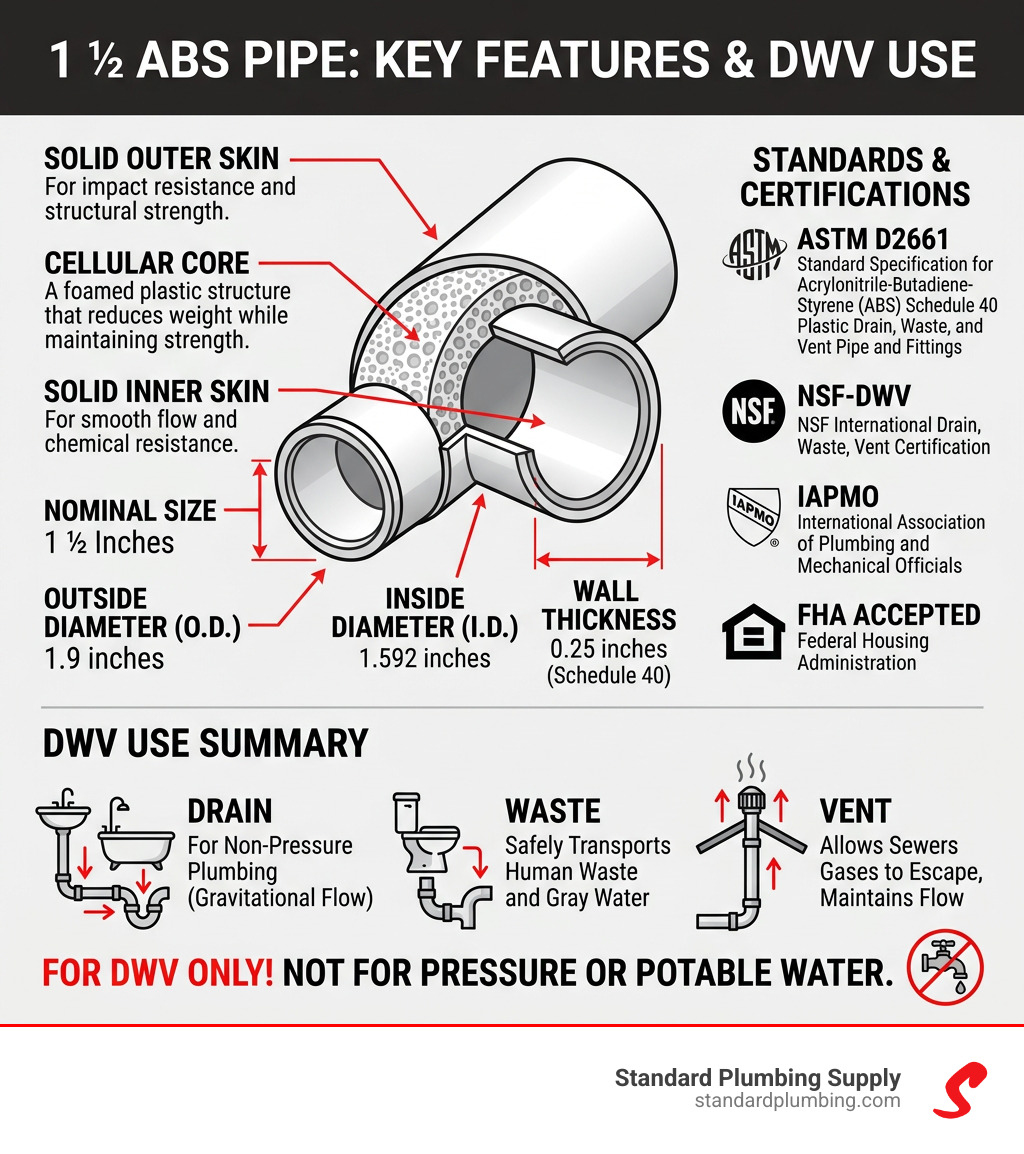 1 ½ ABS PIPE: KEY FEATURES & DWV USE

SOLID OUTER SKIN
For impact resistance and structural strength.

CELLULAR CORE
A foamed plastic structure that reduces weight while maintaining strength.

SOLID INNER SKIN
For smooth flow and chemical resistance.

NOMINAL SIZE
1 ½ Inches

OUTSIDE DIAMETER (O.D.)
1.9 inches

INSIDE DIAMETER (I.D.)
1.592 inches

WALL THICKNESS
0.25 inches
(Schedule 40)

STANDARDS & CERTIFICATIONS

ASTM

ASTM D2661
Standard Specification for Acrylonitrile-Butadiene-Styrene (ABS) Schedule 40 Plastic Drain, Waste, and Vent Pipe and Fittings

NSF

NSF-DWV
NSF International Drain, Waste, Vent Certification

IAPMO

IAPMO
International Association of Plumbing and Mechanical Officials

FHA ACCEPTED
Federal Housing Administration

DWV USE SUMMARY

DRAIN
For Non-Pressure Plumbing (Gravitational Flow)

WASTE
Safely Transports Human Waste and Gray Water

VENT
Allows Sewers Gases to Escape, Maintains Flow

FOR DWV ONLY! NOT FOR PRESSURE OR POTABLE WATER.

Standard Plumbing Supply
standardplumbing.com