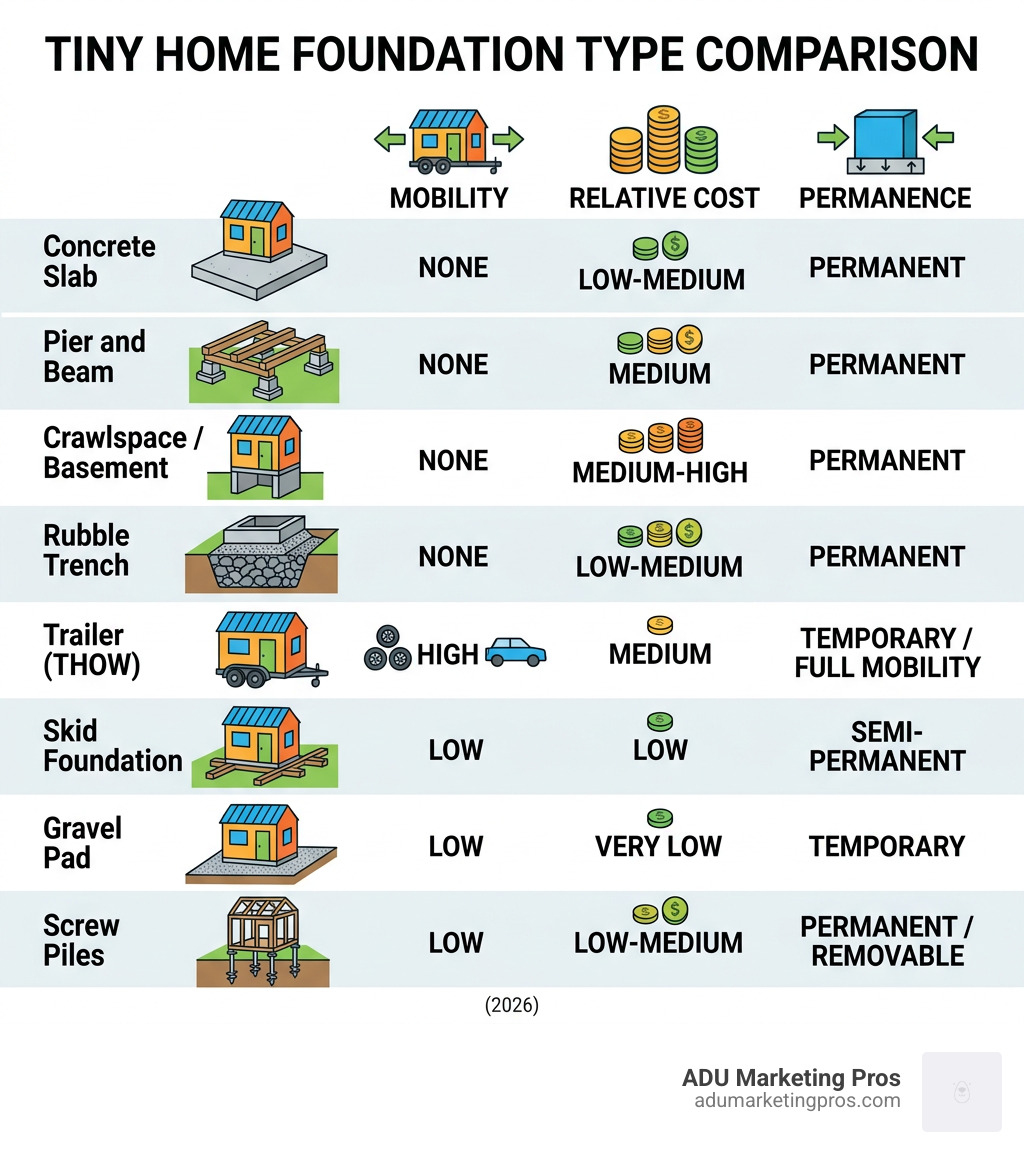 TINY HOME FOUNDATION TYPE COMPARISON

| | MOBILITY | RELATIVE COST | PERMANENCE |
|---|---|---|---|
| Concrete Slab | NONE | LOW-MEDIUM | PERMANENT |
| Pier and Beam | NONE | MEDIUM | PERMANENT |
| Crawlspace / Basement | NONE | MEDIUM-HIGH | PERMANENT |
| Rubble Trench | NONE | LOW-MEDIUM | PERMANENT |
| Trailer (THOW) | HIGH | MEDIUM | TEMPORARY / FULL MOBILITY |
| Skid Foundation | LOW | LOW | SEMI-PERMANENT |
| Gravel Pad | LOW | VERY LOW | TEMPORARY |
| Screw Piles | LOW | LOW-MEDIUM | PERMANENT / REMOVABLE |

(2026)

ADU Marketing Pros
adumarketingpros.com