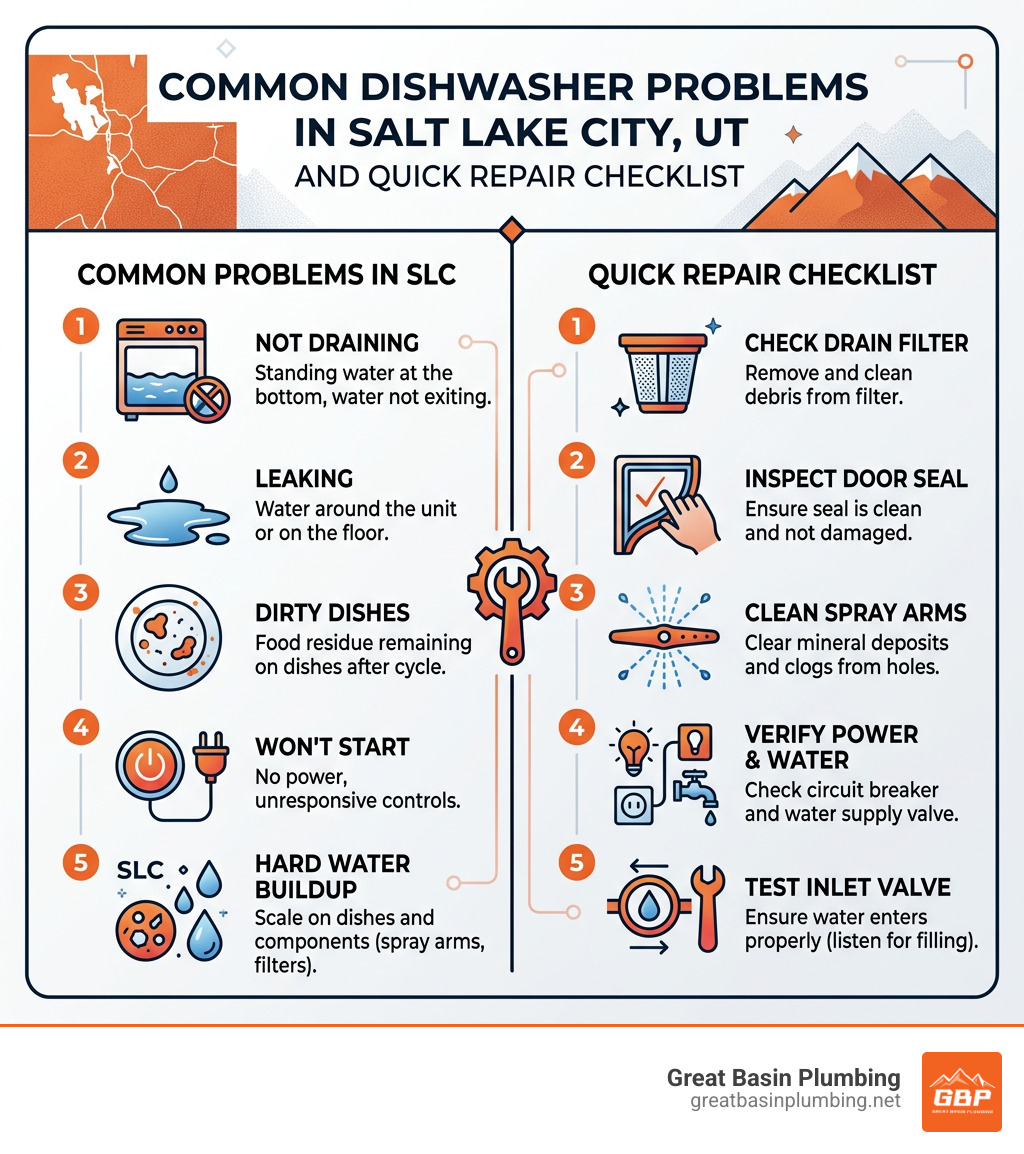 COMMON DISHWASHER PROBLEMS IN SALT LAKE CITY, UT
AND QUICK REPAIR CHECKLIST

COMMON PROBLEMS IN SLC

1
NOT DRAINING
Standing water at the bottom, water not exiting.

2
LEAKING
Water around the unit or on the floor.

3
DIRTY DISHES
Food residue remaining on dishes after cycle.

4
WON'T START
No power, unresponsive controls.

5
SLC
HARD WATER BUILDUP
Scale on dishes and components (spray arms, filters).

QUICK REPAIR CHECKLIST

1
CHECK DRAIN FILTER
Remove and clean debris from filter.

2
INSPECT DOOR SEAL
Ensure seal is clean and not damaged.

3
CLEAN SPRAY ARMS
Clear mineral deposits and clogs from holes.

4
VERIFY POWER & WATER
Check circuit breaker and water supply valve.

5
TEST INLET VALVE
Ensure water enters properly (listen for filling).

Great Basin Plumbing
greatbasinplumbing.net
GBP
GREAT BASIN PLUMBING