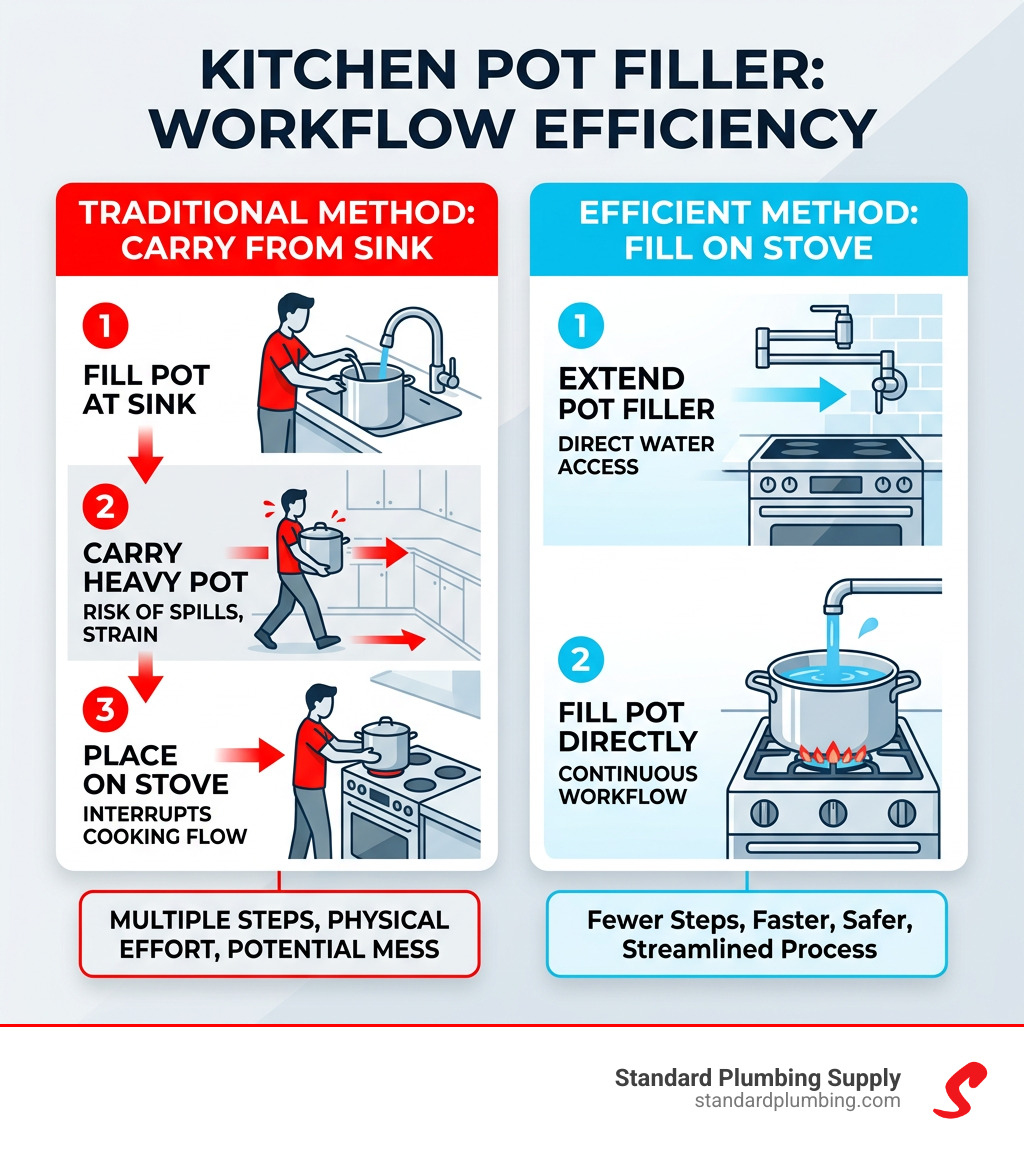 KITCHEN POT FILLER: WORKFLOW EFFICIENCY

TRADITIONAL METHOD: CARRY FROM SINK

1
FILL POT AT SINK

2
CARRY HEAVY POT
RISK OF SPILLS, STRAIN

3
PLACE ON STOVE
INTERRUPTS COOKING FLOW

MULTIPLE STEPS, PHYSICAL EFFORT, POTENTIAL MESS

EFFICIENT METHOD: FILL ON STOVE

1
EXTEND POT FILLER
DIRECT WATER ACCESS

2
FILL POT DIRECTLY
CONTINUOUS WORKFLOW

Fewer Steps, Faster, Safer, Streamlined Process

Standard Plumbing Supply
standardplumbing.com