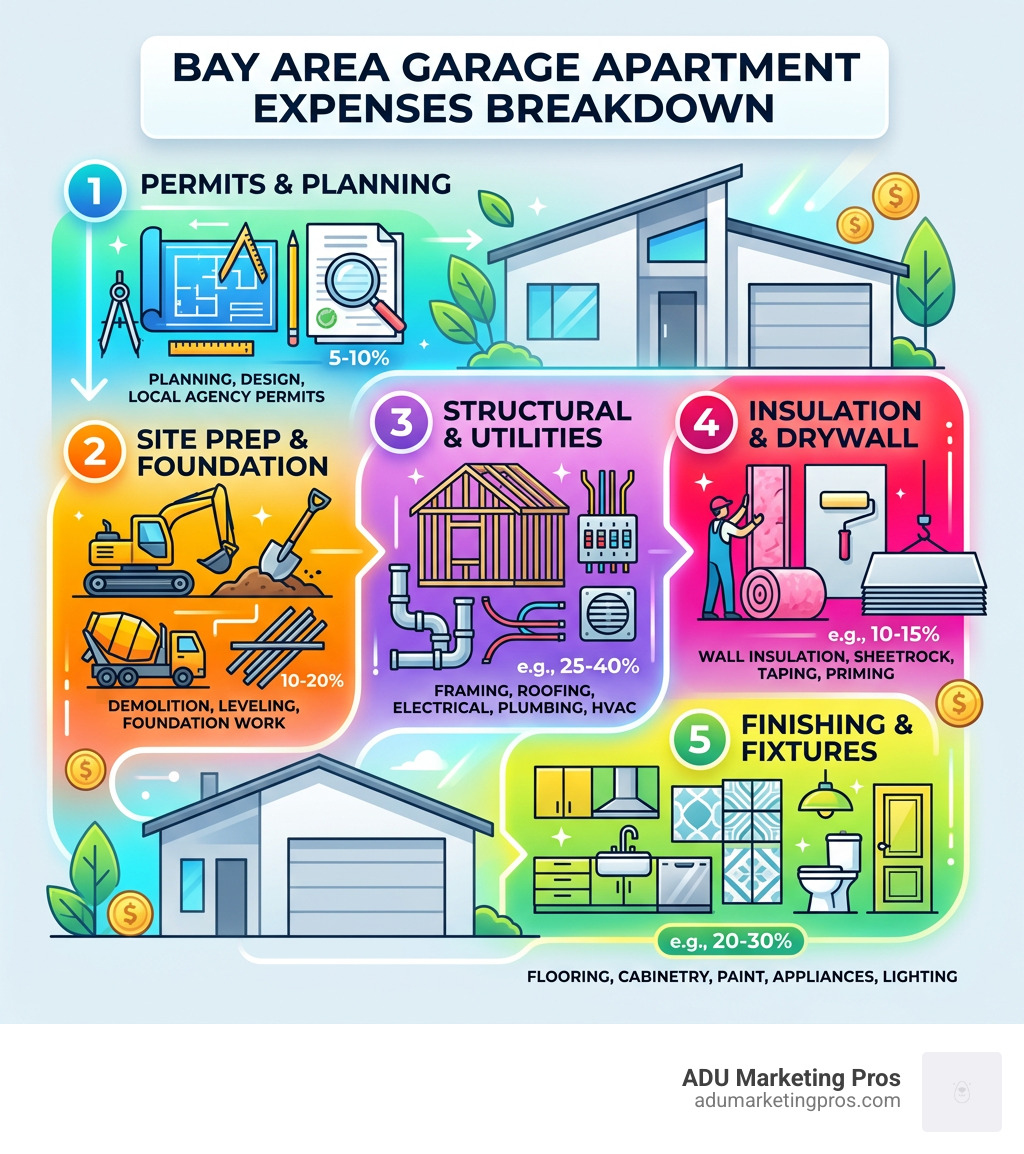 BAY AREA GARAGE APARTMENT EXPENSES BREAKDOWN

1 PERMITS & PLANNING

5-10%

PLANNING, DESIGN, LOCAL AGENCY PERMITS

2 SITE PREP & FOUNDATION

10-20%

DEMOLITION, LEVELING, FOUNDATION WORK

3 STRUCTURAL & UTILITIES

e.g., 25-40%

FRAMING, ROOFING, ELECTRICAL, PLUMBING, HVAC

4 INSULATION & DRYWALL

e.g., 10-15%

WALL INSULATION, SHEETROCK, TAPING, PRIMING

5 FINISHING & FIXTURES

e.g., 20-30%

FLOORING, CABINETRY, PAINT, APPLIANCES, LIGHTING

ADU Marketing Pros
adumarketingpros.com