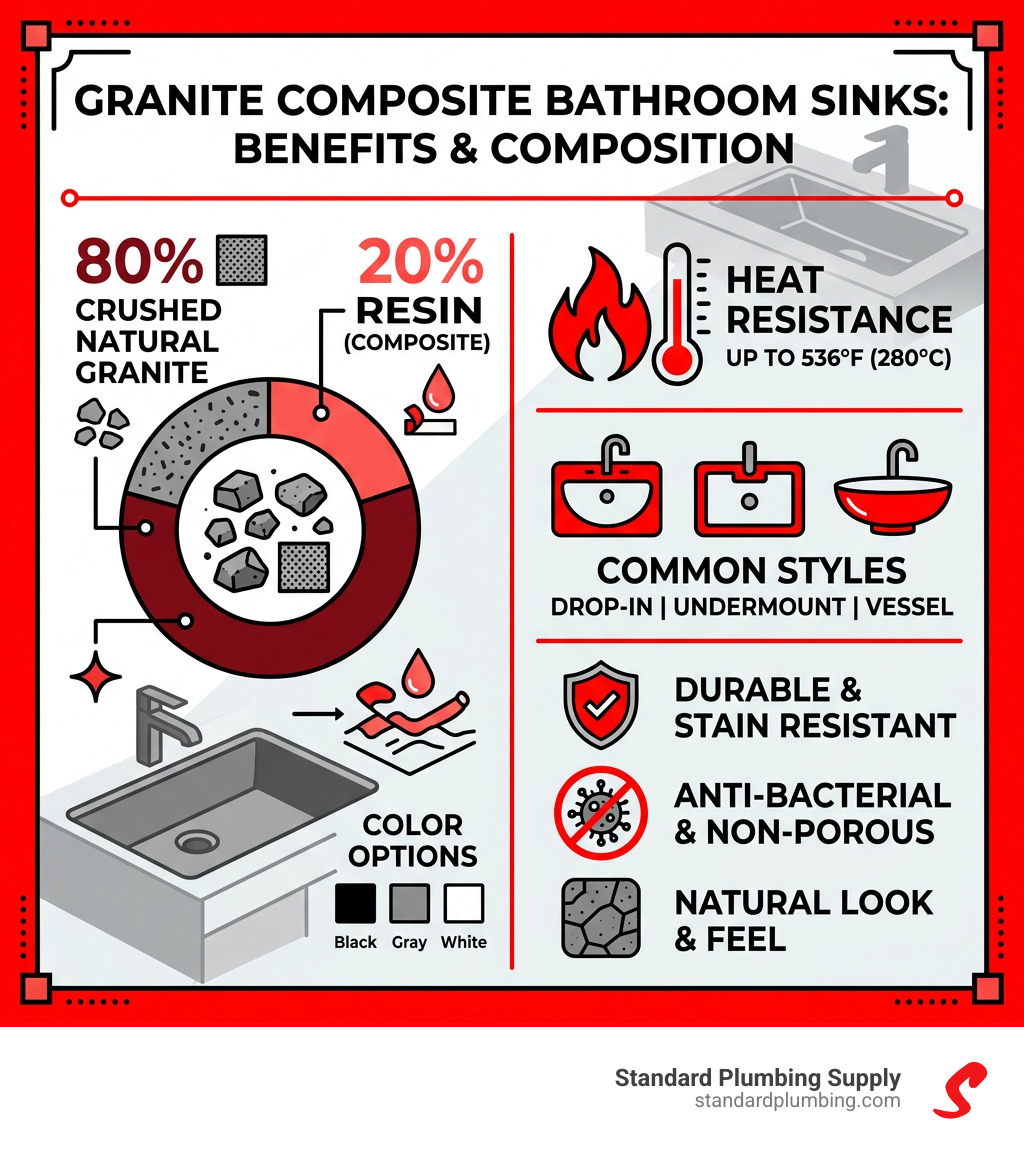 GRANITE COMPOSITE BATHROOM SINKS: BENEFITS & COMPOSITION

80% CRUSHED NATURAL GRANITE

20% RESIN (COMPOSITE)

COLOR OPTIONS

Black Gray White

HEAT RESISTANCE
UP TO 536°F (280°C)

COMMON STYLES
DROP-IN | UNDERMOUNT | VESSEL

DURABLE & STAIN RESISTANT

ANTI-BACTERIAL & NON-POROUS

NATURAL LOOK & FEEL

Standard Plumbing Supply
standardplumbing.com