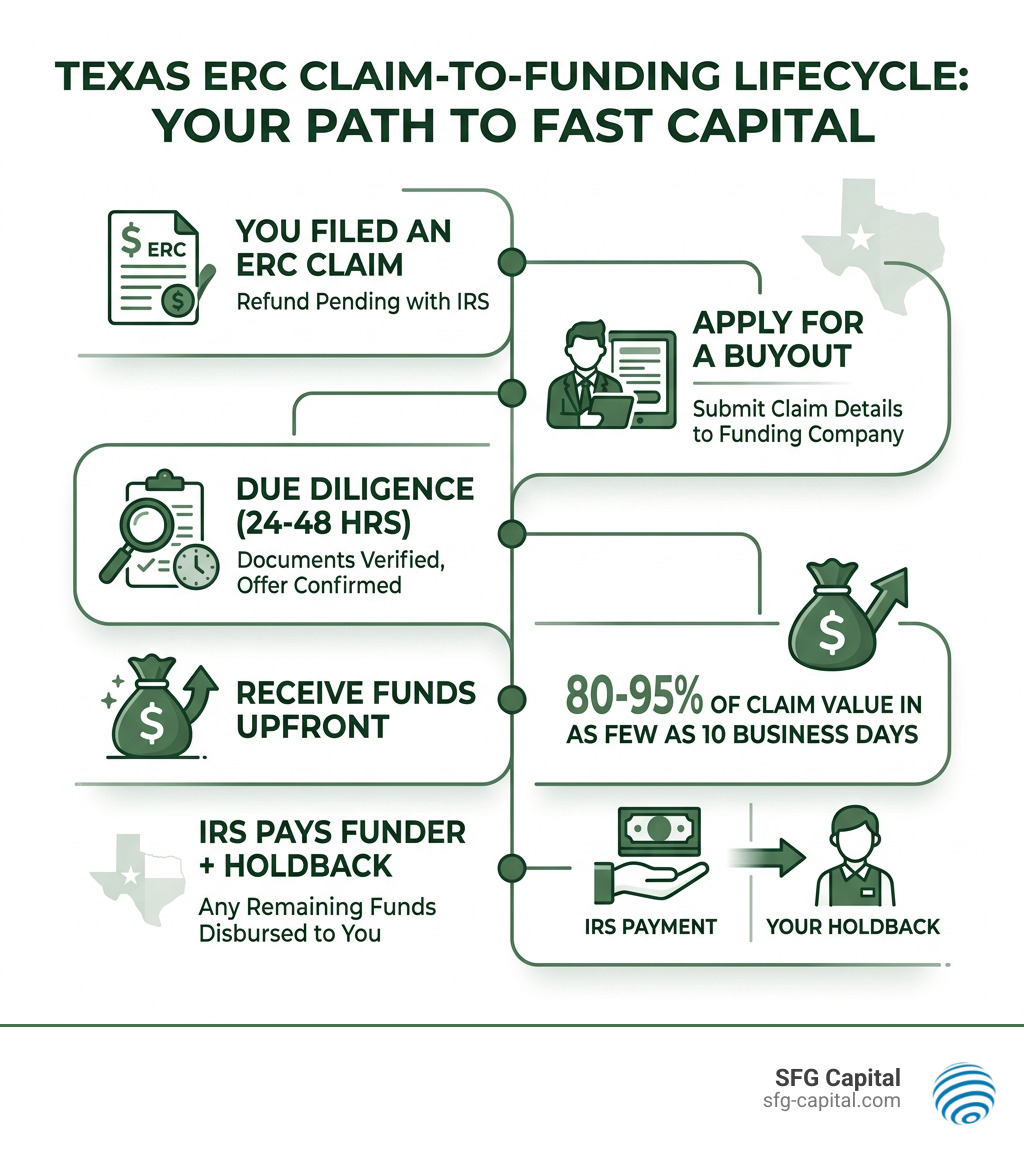 TEXAS ERC CLAIM-TO-FUNDING LIFECYCLE: YOUR PATH TO FAST CAPITAL

$ ERC

YOU FILED AN ERC CLAIM
Refund Pending with IRS

APPLY FOR A BUYOUT
Submit Claim Details to Funding Company

DUE DILIGENCE (24-48 HRS)
Documents Verified, Offer Confirmed

RECEIVE FUNDS UPFRONT

80-95% OF CLAIM VALUE IN AS FEW AS 10 BUSINESS DAYS

IRS PAYS FUNDER + HOLDBACK
Any Remaining Funds Disbursed to You

IRS PAYMENT

YOUR HOLDBACK

SFG Capital
sfg-capital.com