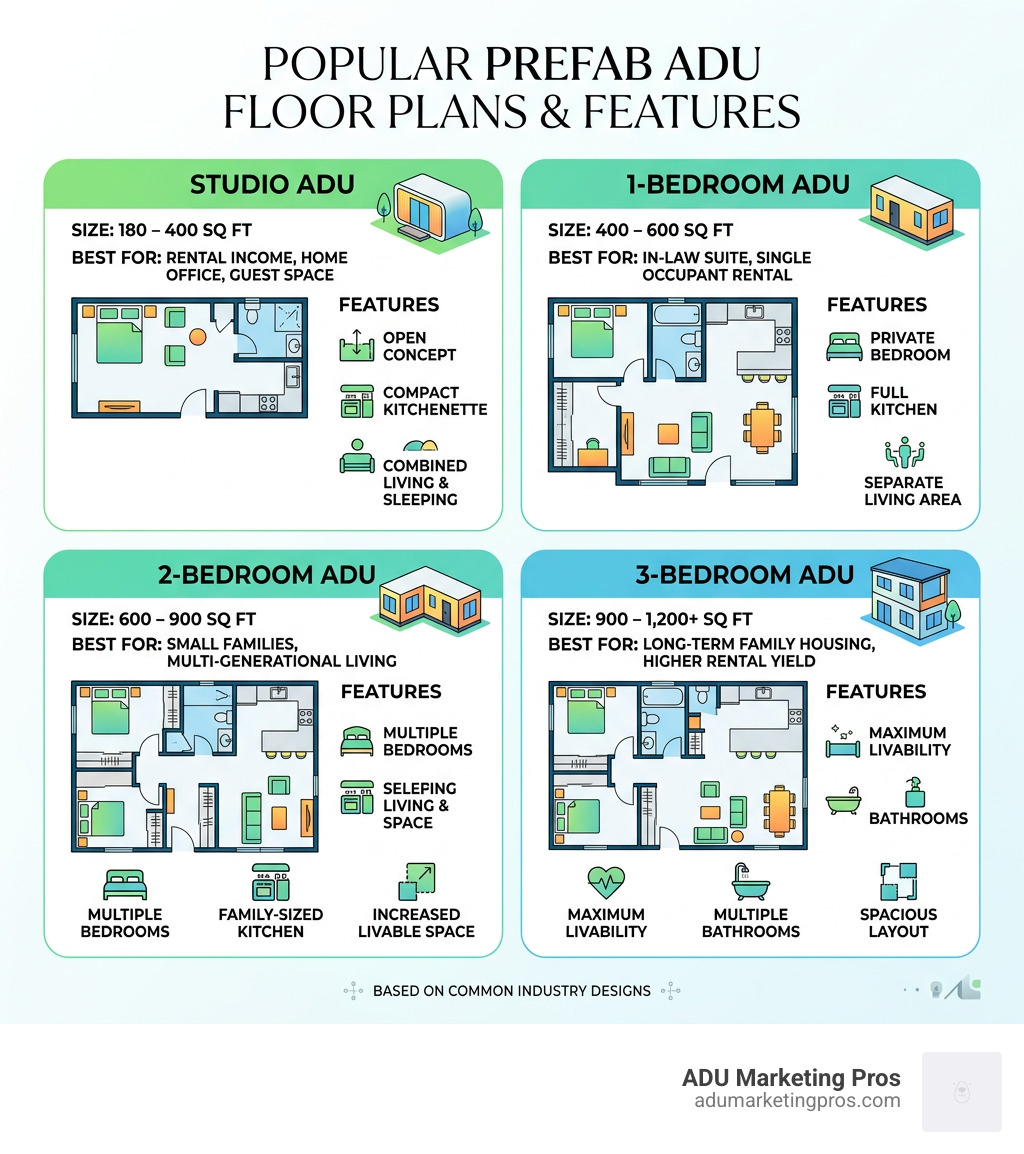 POPULAR PREFAB ADU FLOOR PLANS & FEATURES

STUDIO ADU

SIZE: 180 – 400 SQ FT

BEST FOR: RENTAL INCOME, HOME OFFICE, GUEST SPACE

FEATURES

OPEN CONCEPT

COMPACT KITCHENETTE

COMBINED LIVING & SLEEPING

1-BEDROOM ADU

SIZE: 400 – 600 SQ FT

BEST FOR: IN-LAW SUITE, SINGLE OCCUPANT RENTAL

FEATURES

PRIVATE BEDROOM

FULL KITCHEN

SEPARATE LIVING AREA

2-BEDROOM ADU

SIZE: 600 – 900 SQ FT

BEST FOR: SMALL FAMILIES, MULTI-GENERATIONAL LIVING

FEATURES

MULTIPLE BEDROOMS

SELEFING LIVING & SPACE

MULTIPLE BEDROOMS

FAMILY-SIZED KITCHEN

INCREASED LIVABLE SPACE

3-BEDROOM ADU

SIZE: 900 – 1,200+ SQ FT

BEST FOR: LONG-TERM FAMILY HOUSING, HIGHER RENTAL YIELD

FEATURES

MAXIMUM LIVABILITY

BATHROOMS

MAXIMUM LIVABILITY

MULTIPLE BATHROOMS

SPACIOUS LAYOUT

BASED ON COMMON INDUSTRY DESIGNS

ADU Marketing Pros
adumarketingpros.com