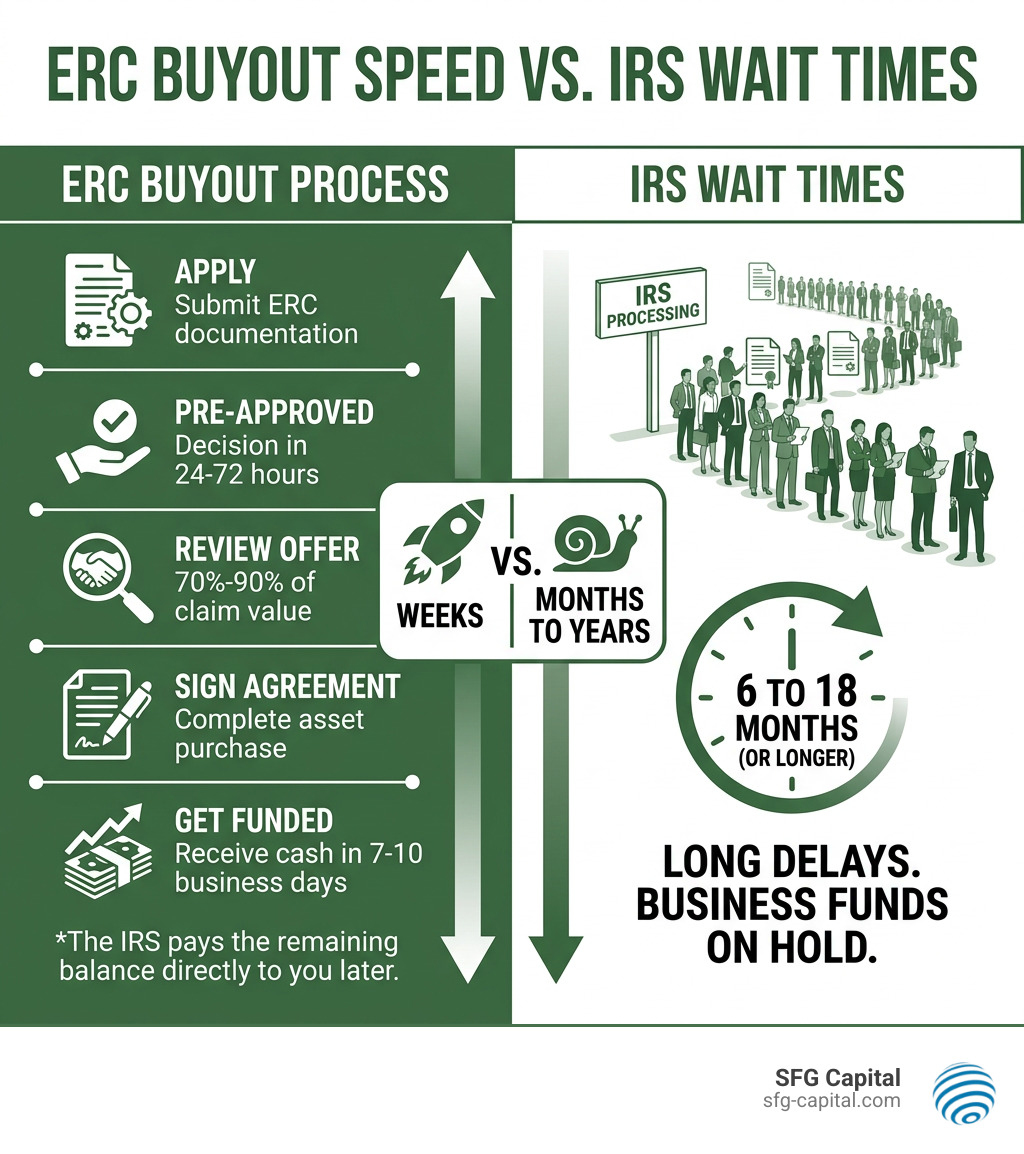 ERC BUYOUT SPEED VS. IRS WAIT TIMES

ERC BUYOUT PROCESS

APPLY
Submit ERC documentation

PRE-APPROVED
Decision in 24-72 hours

REVIEW OFFER
70%-90% of claim value

SIGN AGREEMENT
Complete asset purchase

GET FUNDED
Receive cash in 7-10 business days

*The IRS pays the remaining balance directly to you later.

WEEKS VS. MONTHS TO YEARS

IRS WAIT TIMES

IRS PROCESSING

6 TO 18 MONTHS (OR LONGER)

LONG DELAYS. BUSINESS FUNDS ON HOLD.

SFG Capital
sfg-capital.com