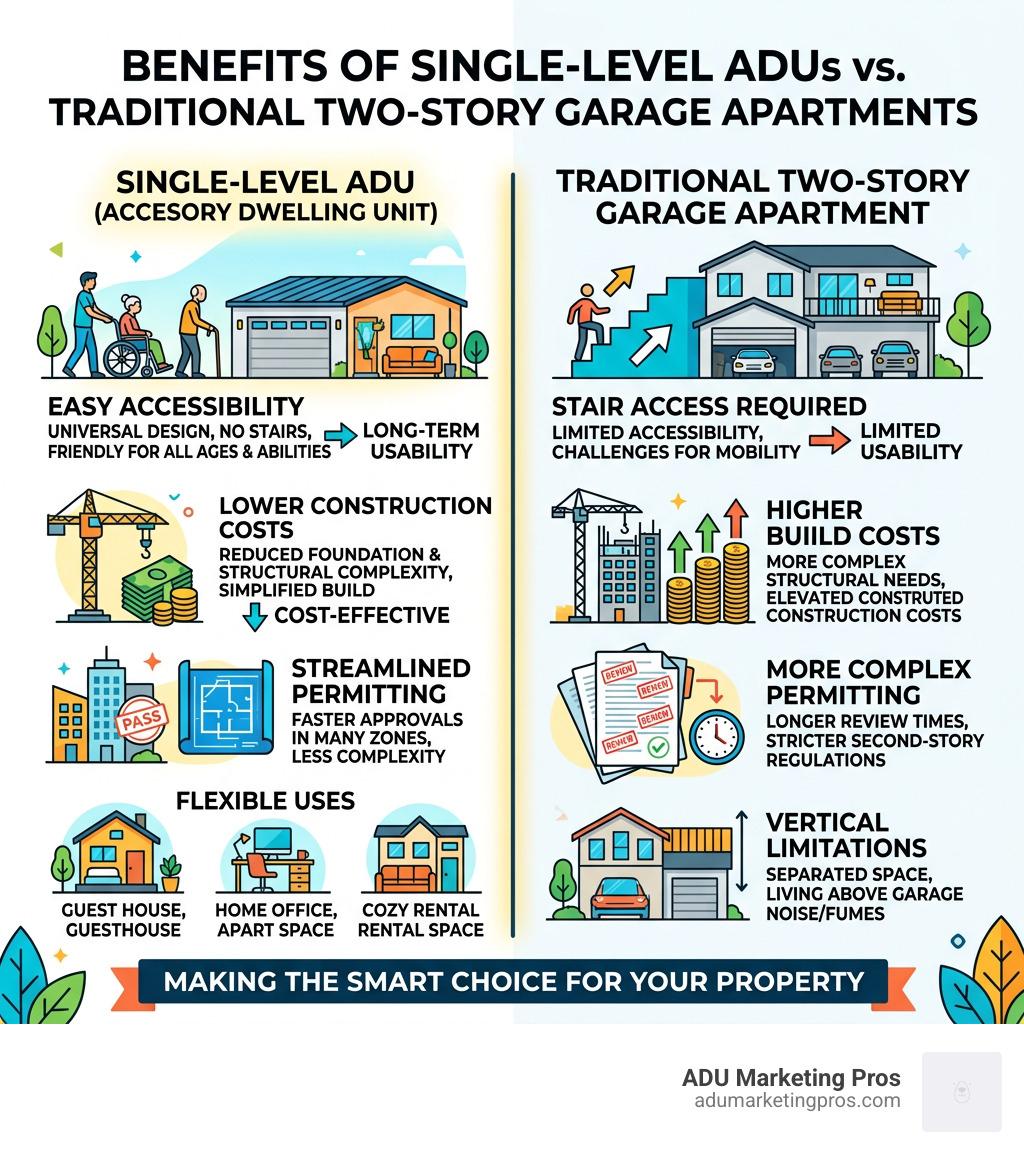 BENEFITS OF SINGLE-LEVEL ADUs vs. TRADITIONAL TWO-STORY GARAGE APARTMENTS

SINGLE-LEVEL ADU (ACCESORY DWELLING UNIT)

EASY ACCESSIBILITY
UNIVERSAL DESIGN, NO STAIRS, FRIENDLY FOR ALL AGES & ABILITIES
LONG-TERM USABILITY

LOWER CONSTRUCTION COSTS
REDUCED FOUNDATION & STRUCTURAL COMPLEXITY, SIMPLIFIED BUILD
COST-EFFECTIVE

PASS

STREAMLINED PERMITTING
FASTER APPROVALS IN MANY ZONES, LESS COMPLEXITY

FLEXIBLE USES
GUEST HOUSE, GUESTHOUSE
HOME OFFICE, APART SPACE
COZY RENTAL RENTAL SPACE

TRADITIONAL TWO-STORY GARAGE APARTMENT

STAIR ACCESS REQUIRED
LIMITED ACCESSIBILITY, CHALLENGES FOR MOBILITY
LIMITED USABILITY

HIGHER BUIILD COSTS
MORE COMPLEX STRUCTURAL NEEDS, ELEVATED CONSTRUTED CONSTRUCTION COSTS

REVIEW
REVIEW
REVIEW
REVIEW

MORE COMPLEX PERMITTING
LONGER REVIEW TIMES, STRICTER SECOND-STORY REGULATIONS

VERTICAL LIMITATIONS
SEPARATED SPACE, LIVING ABOVE GARAGE NOISE/FUMES

MAKING THE SMART CHOICE FOR YOUR PROPERTY

ADU Marketing Pros
adumarketingpros.com