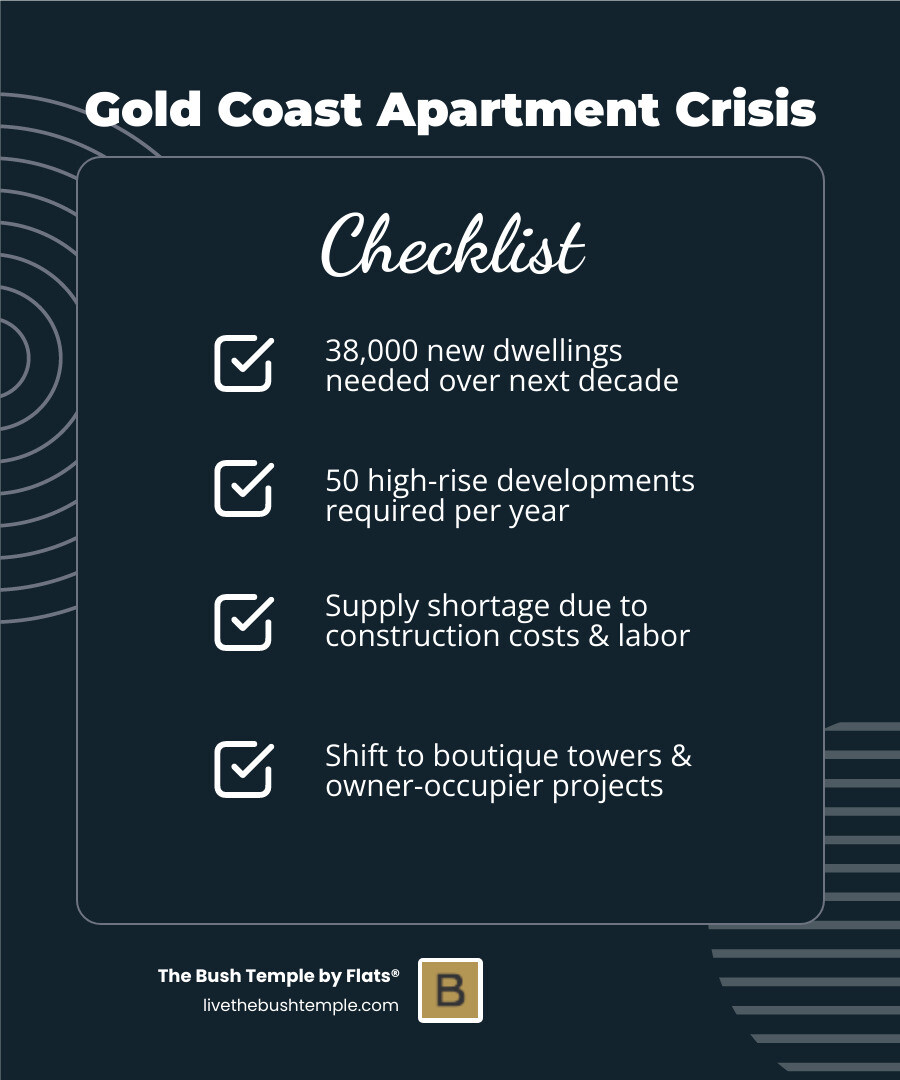 Gold Coast Apartment Crisis

Checklist

38,000 new dwellings needed over next decade

50 high-rise developments required per year

Supply shortage due to construction costs & labor

Shift to boutique towers & owner-occupier projects

The Bush Temple by Flats®
livethebushtemple.com

B