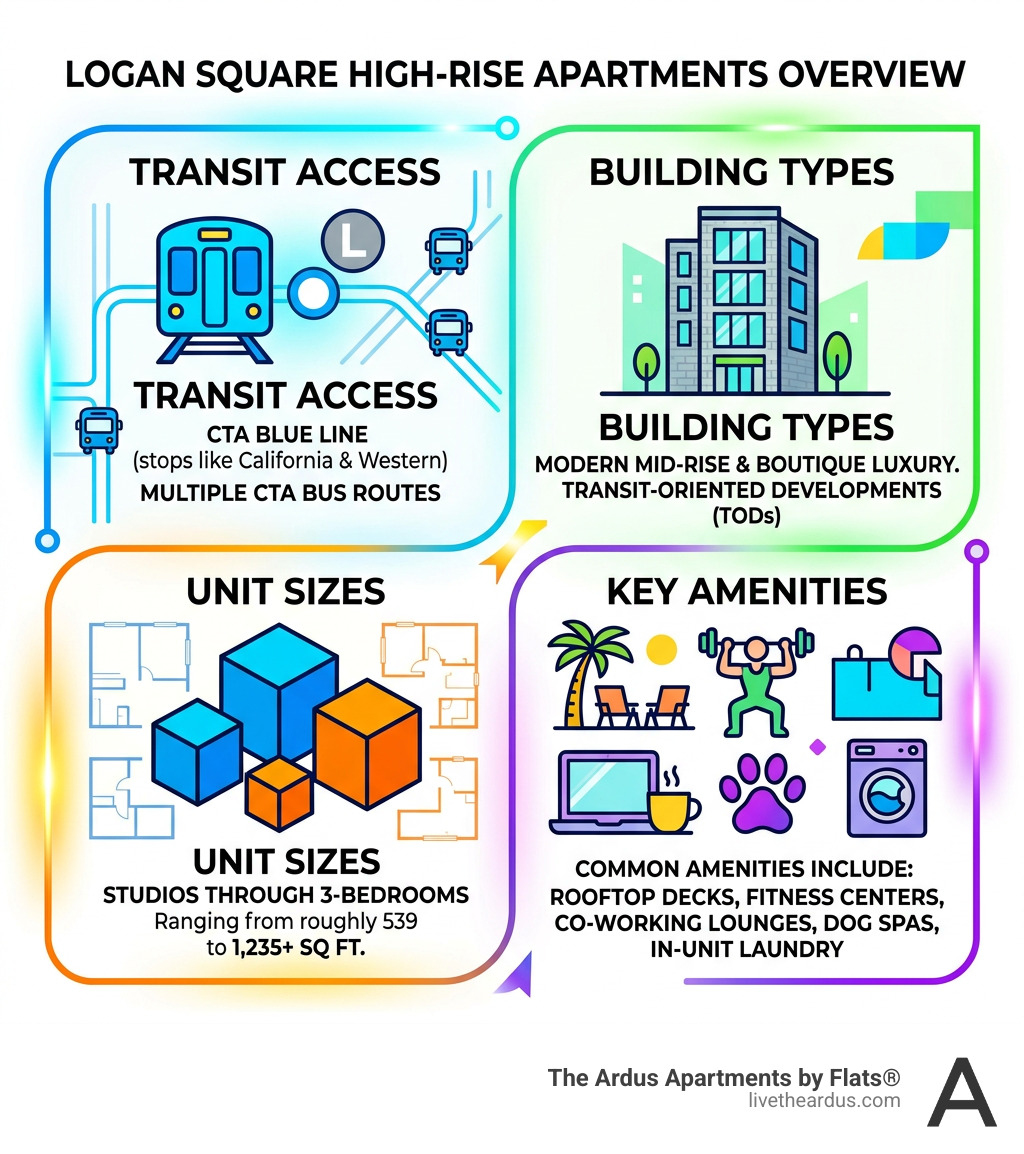 LOGAN SQUARE HIGH-RISE APARTMENTS OVERVIEW

TRANSIT ACCESS

L

TRANSIT ACCESS
CTA BLUE LINE
(stops like California & Western)
MULTIPLE CTA BUS ROUTES

BUILDING TYPES

BUILDING TYPES
MODERN MID-RISE & BOUTIQUE LUXURY. TRANSIT-ORIENTED DEVELOPMENTS (TODs)

UNIT SIZES

UNIT SIZES
STUDIOS THROUGH 3-BEDROOMS
Ranging from roughly 539 to 1,235+ SQ FT.

KEY AMENITIES

COMMON AMENITIES INCLUDE: ROOFTOP DECKS, FITNESS CENTERS, CO-WORKING LOUNGES, DOG SPAS, IN-UNIT LAUNDRY

The Ardus Apartments by Flats®
livetheardus.com
A