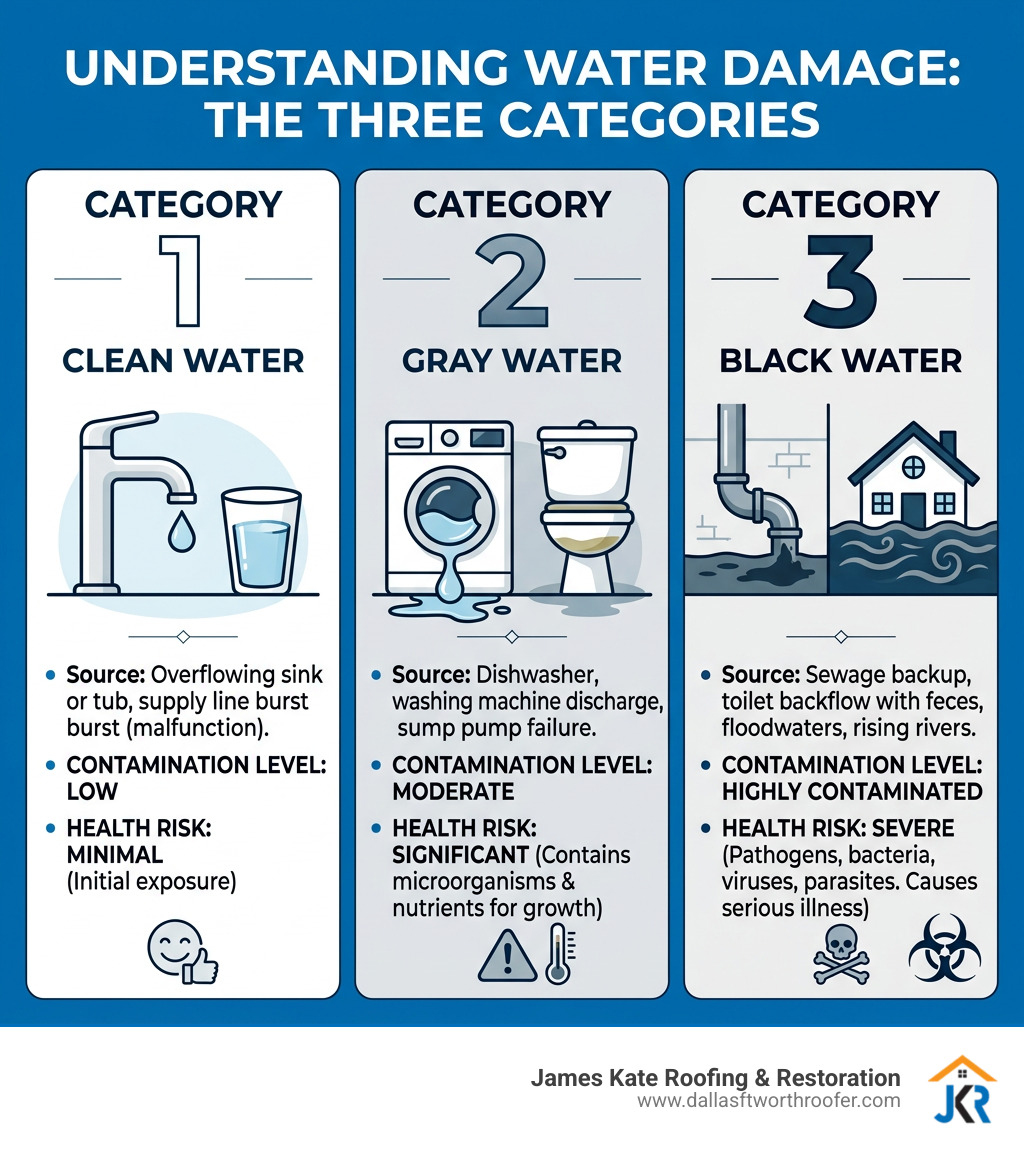 UNDERSTANDING WATER DAMAGE: THE THREE CATEGORIES

CATEGORY
1
CLEAN WATER

• Source: Overflowing sink or tub, supply line burst burst (malfunction).
• CONTAMINATION LEVEL: LOW
• HEALTH RISK: MINIMAL (Initial exposure)

CATEGORY
2
GRAY WATER

• Source: Dishwasher, washing machine discharge, sump pump failure.
• CONTAMINATION LEVEL: MODERATE
• HEALTH RISK: SIGNIFICANT (Contains microorganisms & nutrients for growth)

CATEGORY
3
BLACK WATER

• Source: Sewage backup, toilet backflow with feces, floodwaters, rising rivers.
• CONTAMINATION LEVEL: HIGHLY CONTAMINATED
• HEALTH RISK: SEVERE (Pathogens, bacteria, viruses, parasites. Causes serious illness)

James Kate Roofing & Restoration
www.dallasftworthroofer.com
JKR