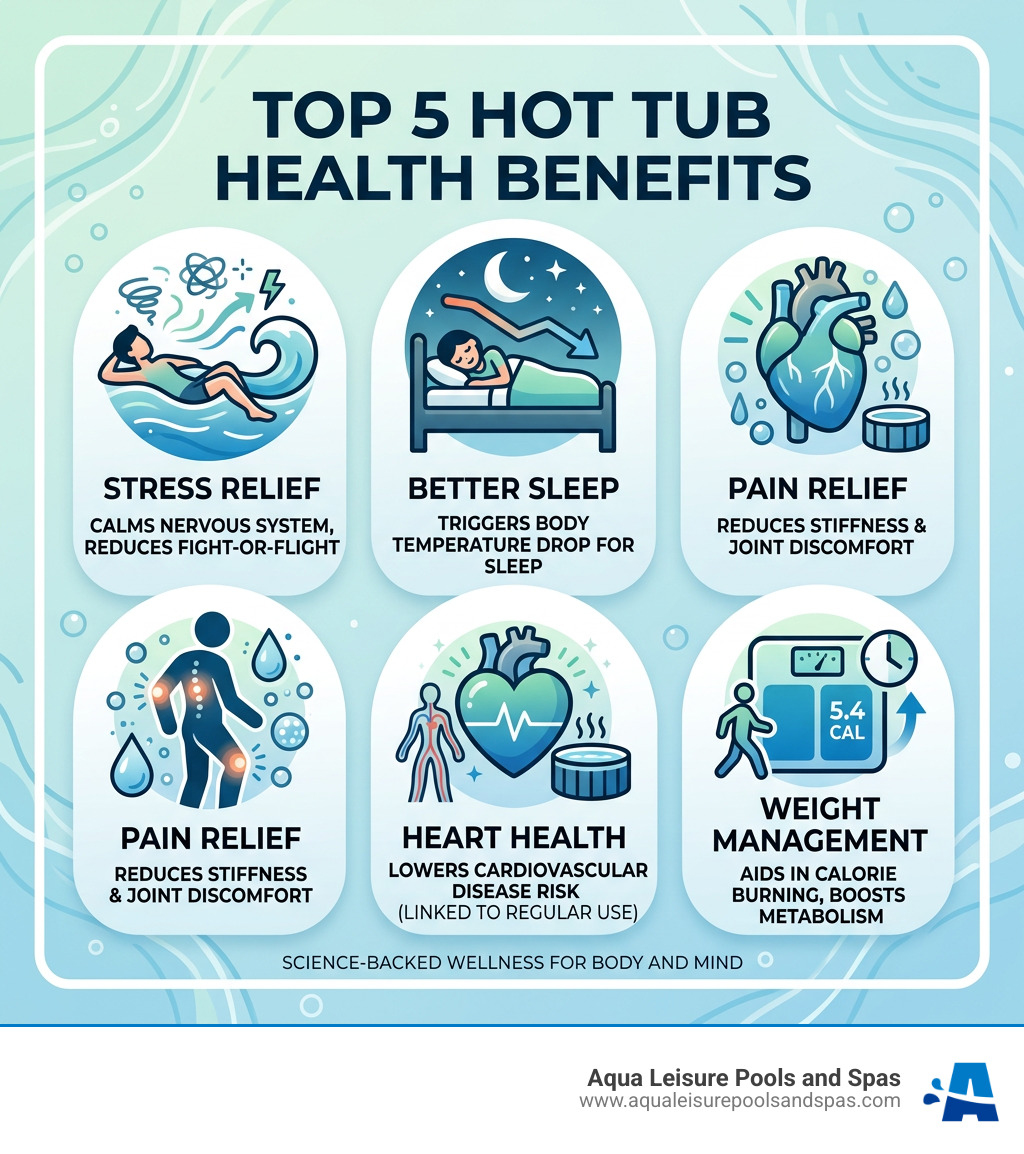 TOP 5 HOT TUB HEALTH BENEFITS

STRESS RELIEF
CALMS NERVOUS SYSTEM, REDUCES FIGHT-OR-FLIGHT

BETTER SLEEP
TRIGGERS BODY TEMPERATURE DROP FOR SLEEP

PAIN RELIEF
REDUCES STIFFNESS & JOINT DISCOMFORT

PAIN RELIEF
REDUCES STIFFNESS & JOINT DISCOMFORT

HEART HEALTH
LOWERS CARDIOVASCULAR DISEASE RISK (LINKED TO REGULAR USE)

5.4 CAL

WEIGHT MANAGEMENT
AIDS IN CALORIE BURNING, BOOSTS METABOLISM

SCIENCE-BACKED WELLNESS FOR BODY AND MIND

Aqua Leisure Pools and Spas
www.aqualeisurepoolsandspas.com