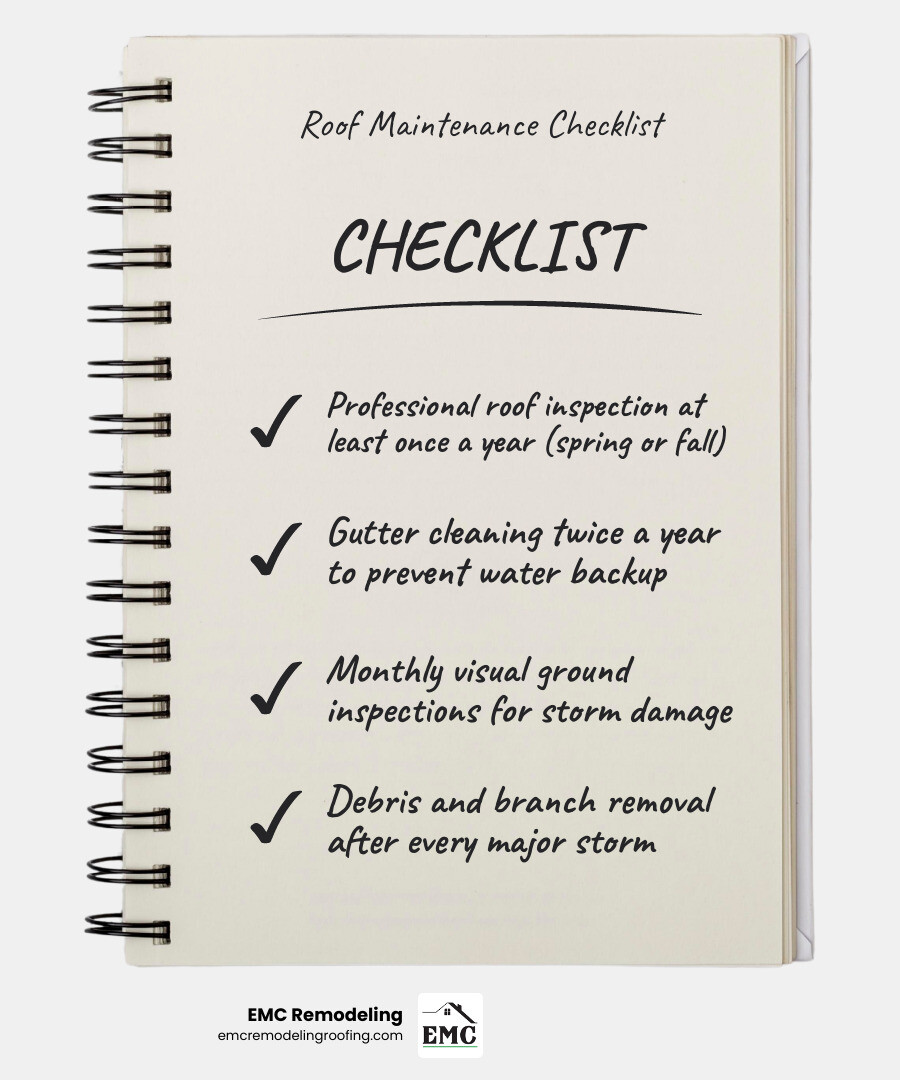 Roof Maintenance Checklist

CHECKLIST

✓ Professional roof inspection at least once a year (spring or fall)

✓ Gutter cleaning twice a year to prevent water backup

✓ Monthly visual ground inspections for storm damage

✓ Debris and branch removal after every major storm

EMC Remodeling
emcremodelingroofing.com

EMC