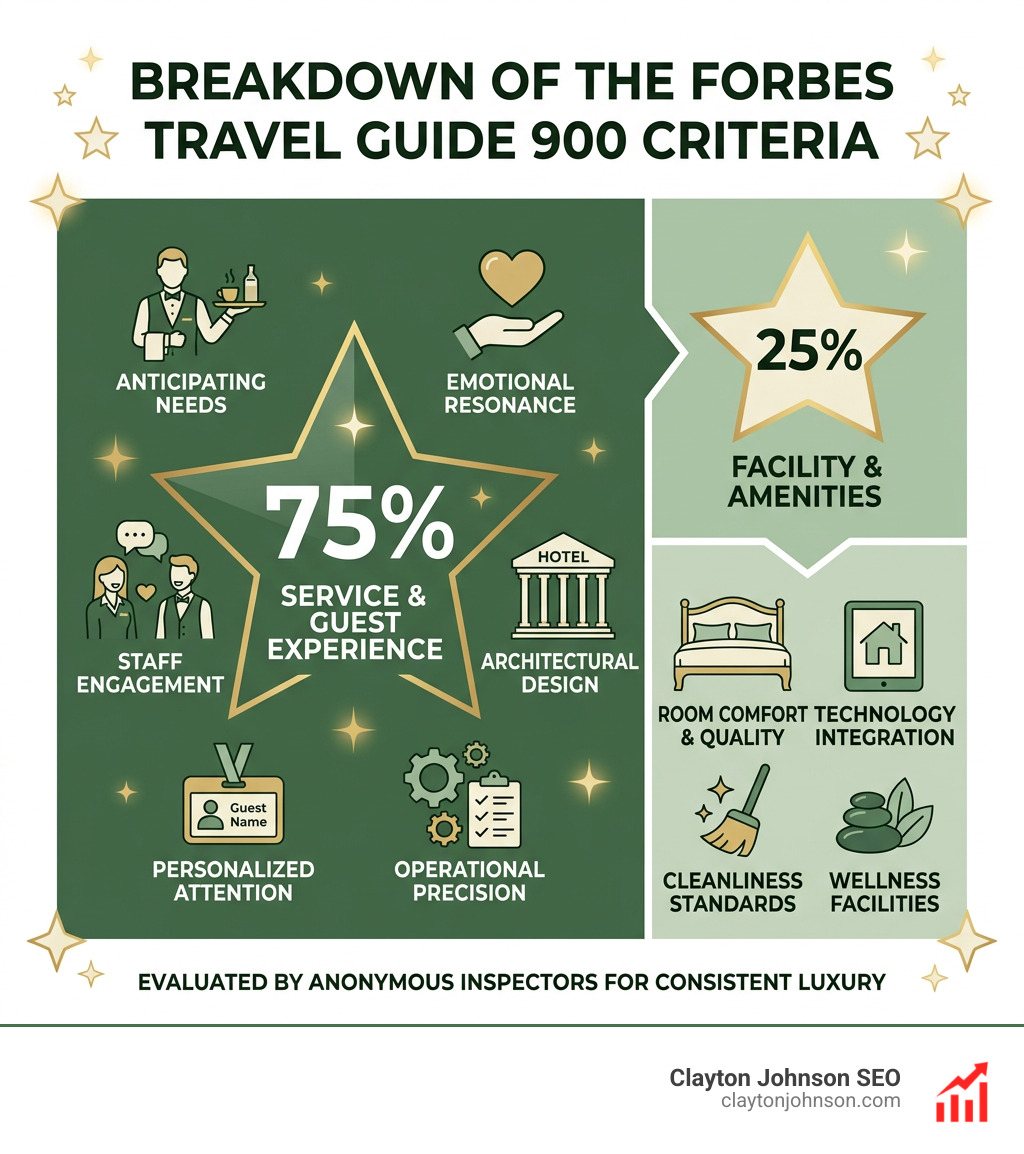 BREAKDOWN OF THE FORBES TRAVEL GUIDE 900 CRITERIA

ANTICIPATING NEEDS

EMOTIONAL RESONANCE

75%
SERVICE & GUEST EXPERIENCE

STAFF ENGAGEMENT

HOTEL

ARCHITECTURAL DESIGN

Guest Name

PERSONALIZED ATTENTION

OPERATIONAL PRECISION

25%

FACILITY & AMENITIES

ROOM COMFORT & QUALITY

TECHNOLOGY INTEGRATION

CLEANLINESS STANDARDS

WELLNESS FACILITIES

EVALUATED BY ANONYMOUS INSPECTORS FOR CONSISTENT LUXURY

Clayton Johnson SEO
claytonjohnson.com