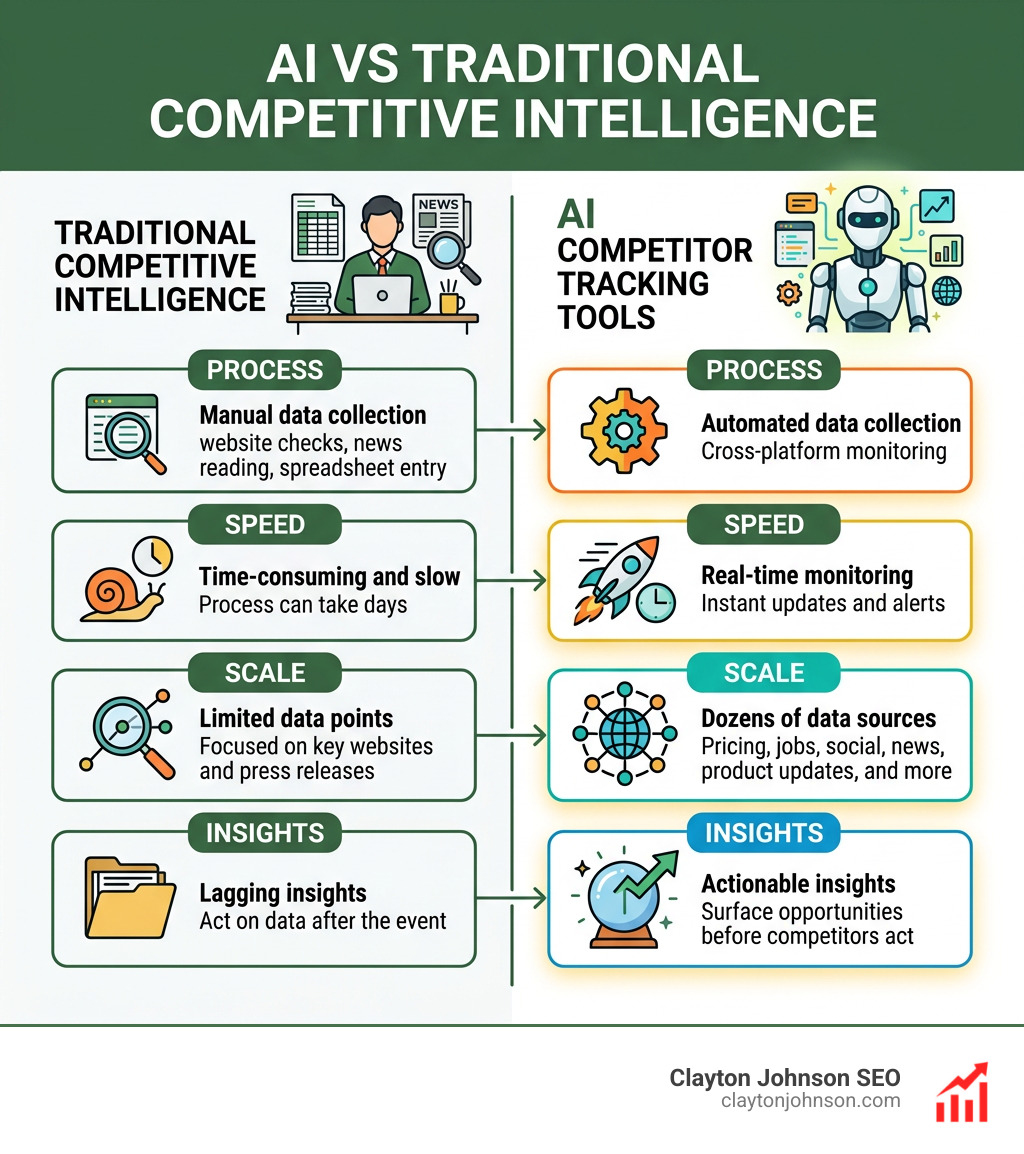 AI VS TRADITIONAL COMPETITIVE INTELLIGENCE

TRADITIONAL COMPETITIVE INTELLIGENCE

NEWS

PROCESS
Manual data collection
website checks, news reading, spreadsheet entry

SPEED
Time-consuming and slow
Process can take days

SCALE
Limited data points
Focused on key websites and press releases

INSIGHTS
Lagging insights
Act on data after the event

AI COMPETITOR TRACKING TOOLS

PROCESS
Automated data collection
Cross-platform monitoring

SPEED
Real-time monitoring
Instant updates and alerts

SCALE
Dozens of data sources
Pricing, jobs, social, news, product updates, and more

INSIGHTS
Actionable insights
Surface opportunities before competitors act

Clayton Johnson SEO
claytonjohnson.com