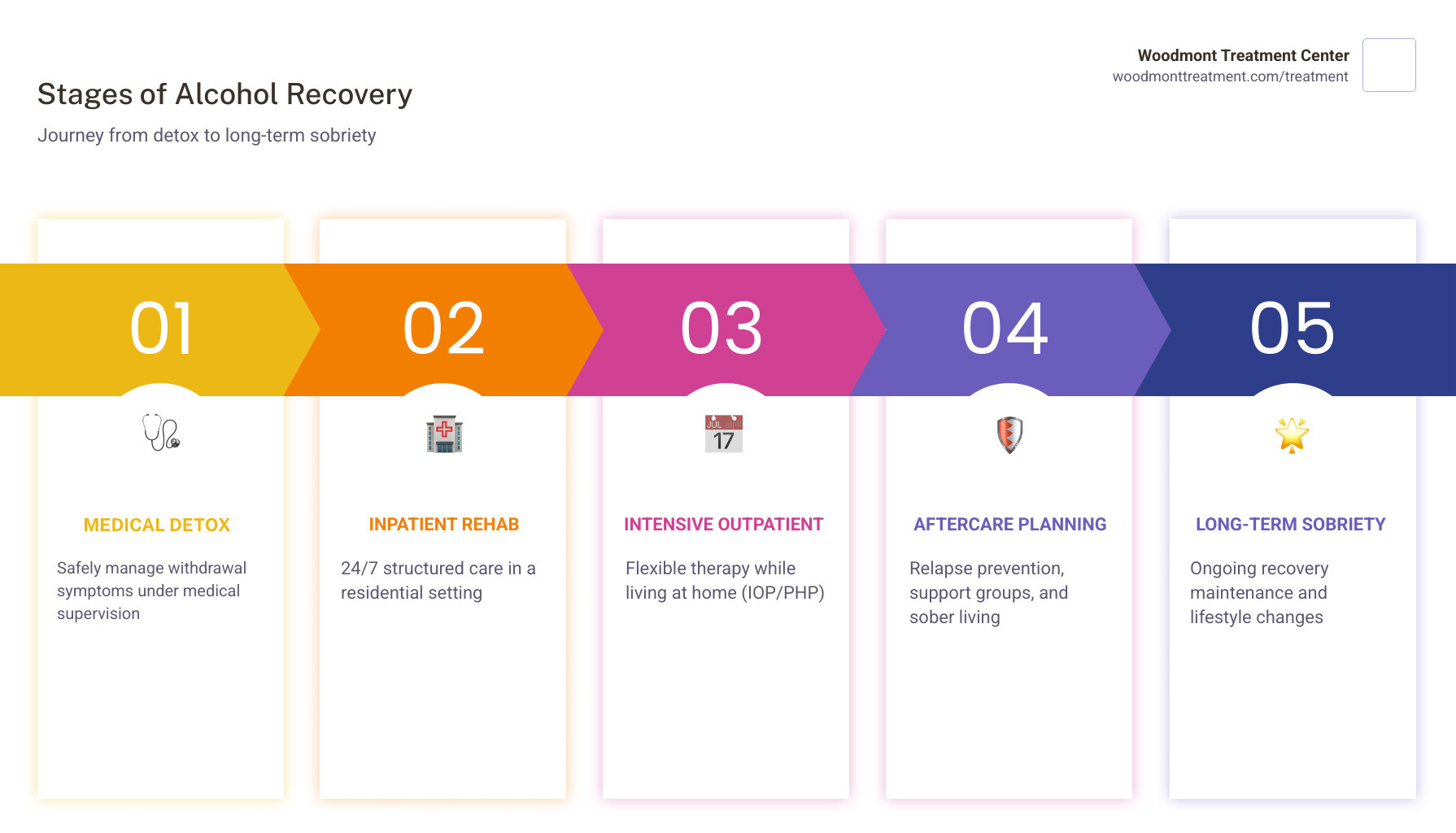 Woodmont Treatment Center
woodmonttreatment.com/treatment

Stages of Alcohol Recovery

Journey from detox to long-term sobriety

01

MEDICAL DETOX

Safely manage withdrawal symptoms under medical supervision

02

INPATIENT REHAB

24/7 structured care in a residential setting

03

JUL 17

INTENSIVE OUTPATIENT

Flexible therapy while living at home (IOP/PHP)

04

AFTERCARE PLANNING

Relapse prevention, support groups, and sober living

05

LONG-TERM SOBRIETY

Ongoing recovery maintenance and lifestyle changes