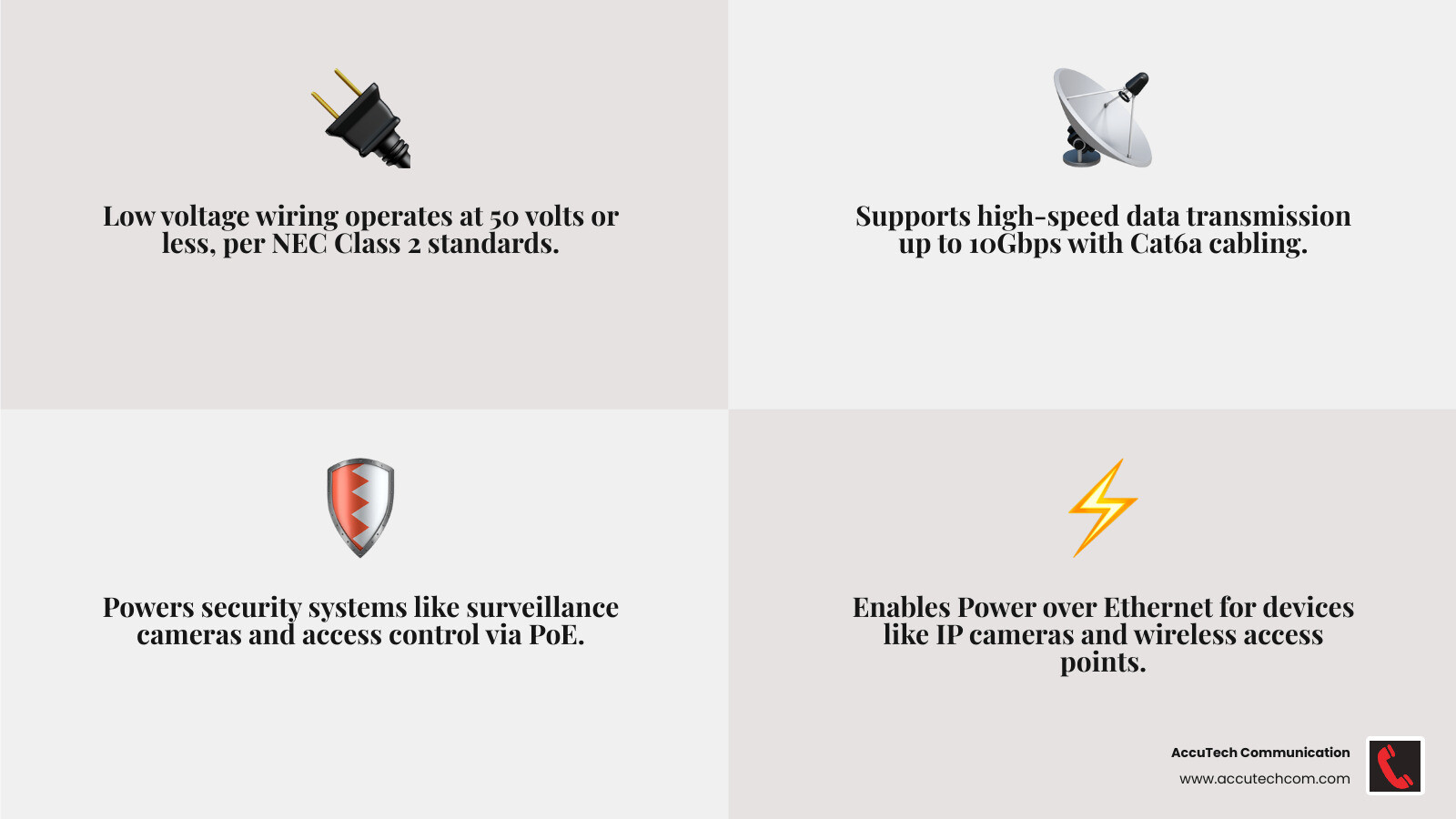 Low voltage wiring operates at 50 volts or less, per NEC Class 2 standards.

Supports high-speed data transmission up to 10Gbps with Cat6a cabling.

Powers security systems like surveillance cameras and access control via PoE.

Enables Power over Ethernet for devices like IP cameras and wireless access points.

AccuTech Communication
www.accutechcom.com