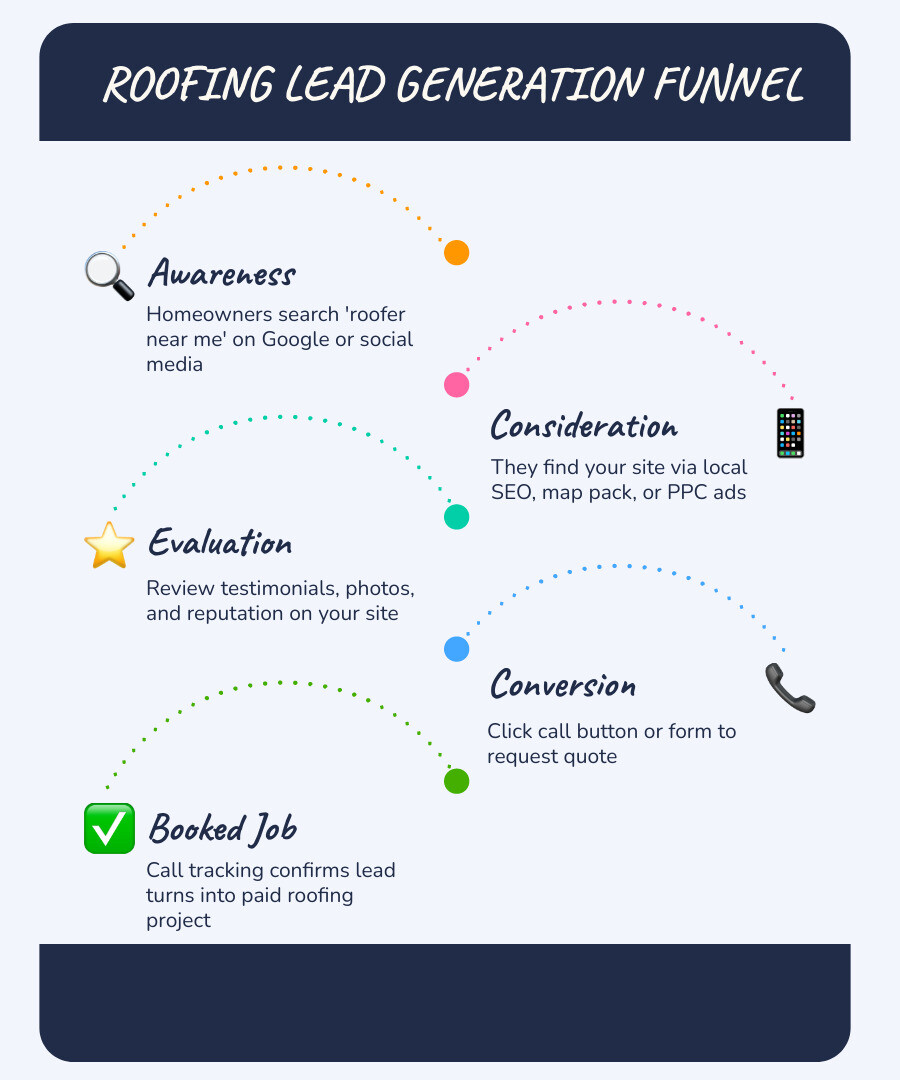 ROOFING LEAD GENERATION FUNNEL

Awareness

Homeowners search 'roofer near me' on Google or social media

Consideration

They find your site via local SEO, map pack, or PPC ads

Evaluation

Review testimonials, photos, and reputation on your site

Conversion

Click call button or form to request quote

Booked Job

Call tracking confirms lead turns into paid roofing project