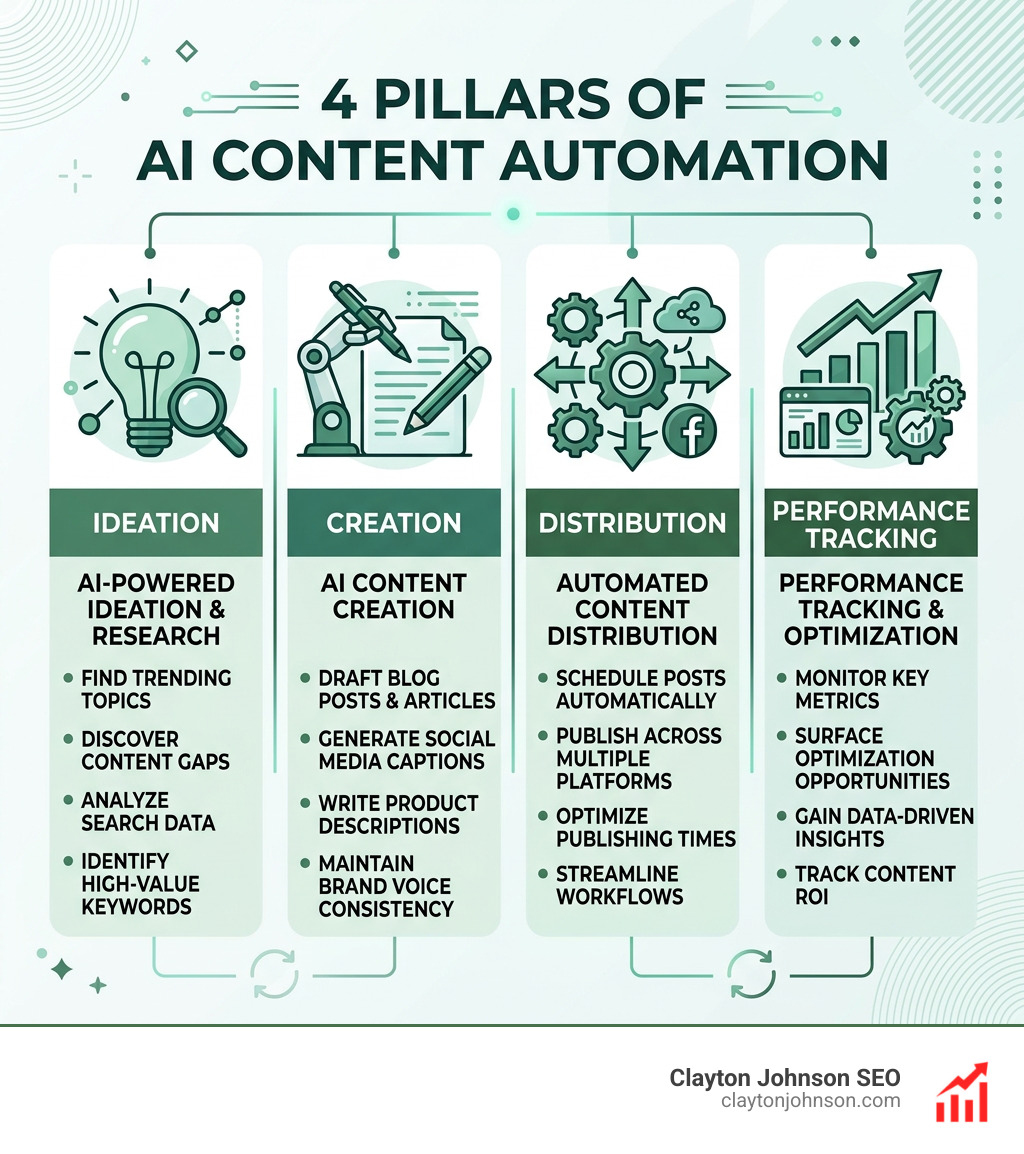 4 PILLARS OF AI CONTENT AUTOMATION

IDEATION

AI-POWERED IDEATION & RESEARCH

- FIND TRENDING TOPICS
- DISCOVER CONTENT GAPS
- ANALYZE SEARCH DATA
- IDENTIFY HIGH-VALUE KEYWORDS

CREATION

AI CONTENT CREATION

- DRAFT BLOG POSTS & ARTICLES
- GENERATE SOCIAL MEDIA CAPTIONS
- WRITE PRODUCT DESCRIPTIONS
- MAINTAIN BRAND VOICE CONSISTENCY

DISTRIBUTION

AUTOMATED CONTENT DISTRIBUTION

- SCHEDULE POSTS AUTOMATICALLY
- PUBLISH ACROSS MULTIPLE PLATFORMS
- OPTIMIZE PUBLISHING TIMES
- STREAMLINE WORKFLOWS

PERFORMANCE TRACKING

PERFORMANCE TRACKING & OPTIMIZATION

- MONITOR KEY METRICS
- SURFACE OPTIMIZATION OPPORTUNITIES
- GAIN DATA-DRIVEN INSIGHTS
- TRACK CONTENT ROI

Clayton Johnson SEO
claytonjohnson.com