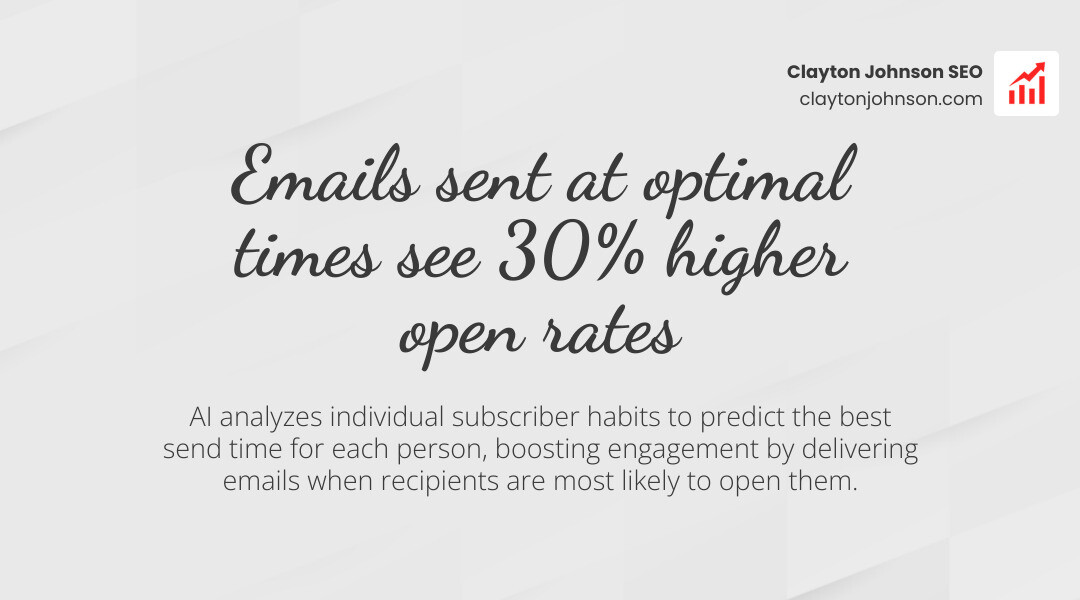 Clayton Johnson SEO
claytonjohnson.com

Emails sent at optimal times see 30% higher open rates

AI analyzes individual subscriber habits to predict the best send time for each person, boosting engagement by delivering emails when recipients are most likely to open them.