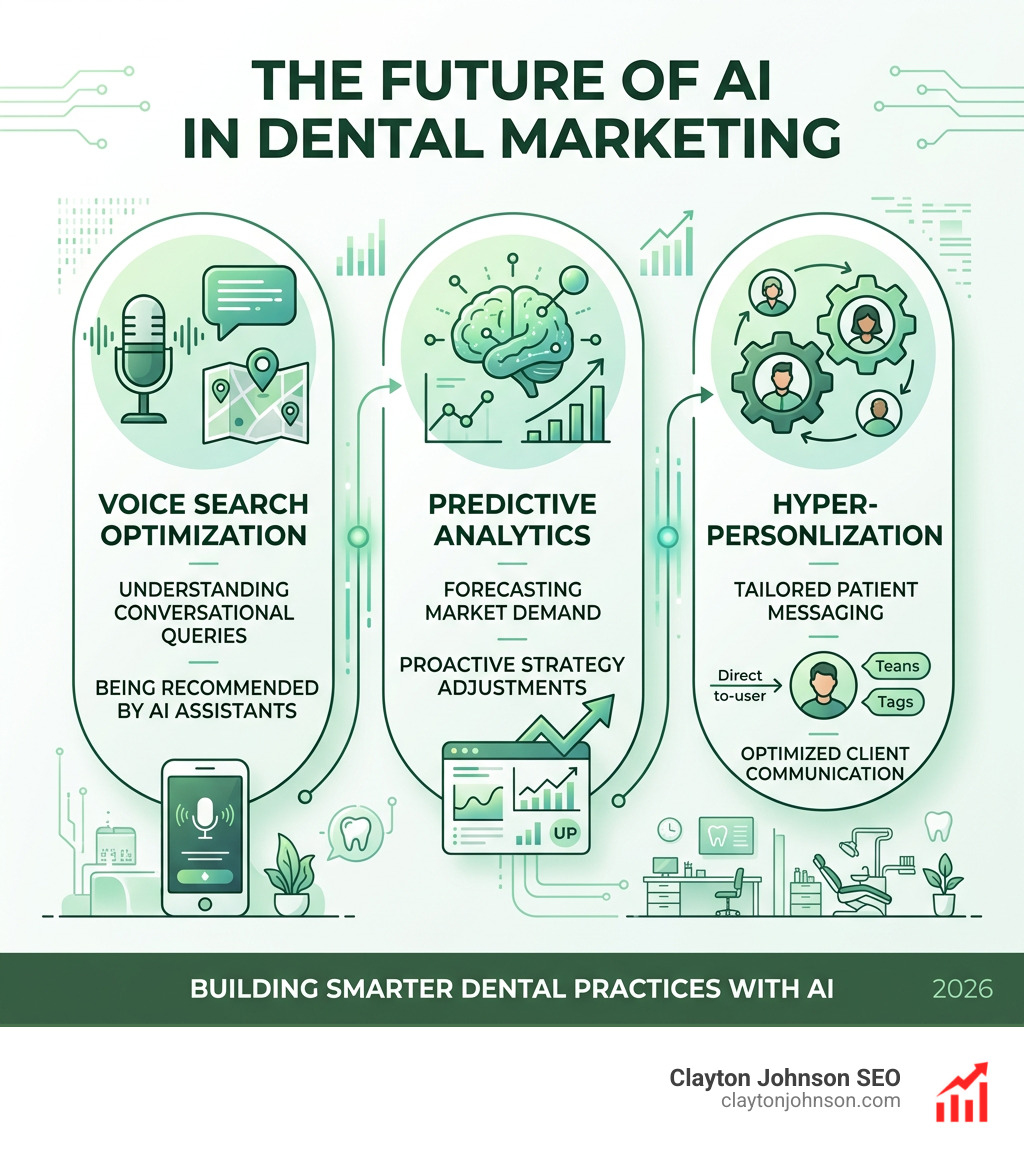 THE FUTURE OF AI IN DENTAL MARKETING

VOICE SEARCH OPTIMIZATION

UNDERSTANDING CONVERSATIONAL QUERIES

BEING RECOMMENDED BY AI ASSISTANTS

PREDICTIVE ANALYTICS

FORECASTING MARKET DEMAND

PROACTIVE STRATEGY ADJUSTMENTS

UP

HYPER-PERSONLIZATION

TAILORED PATIENT MESSAGING

Direct to-user

Teans

Tags

OPTIMIZED CLIENT COMMUNICATION

BUILDING SMARTER DENTAL PRACTICES WITH AI

2026

Clayton Johnson SEO
claytonjohnson.com