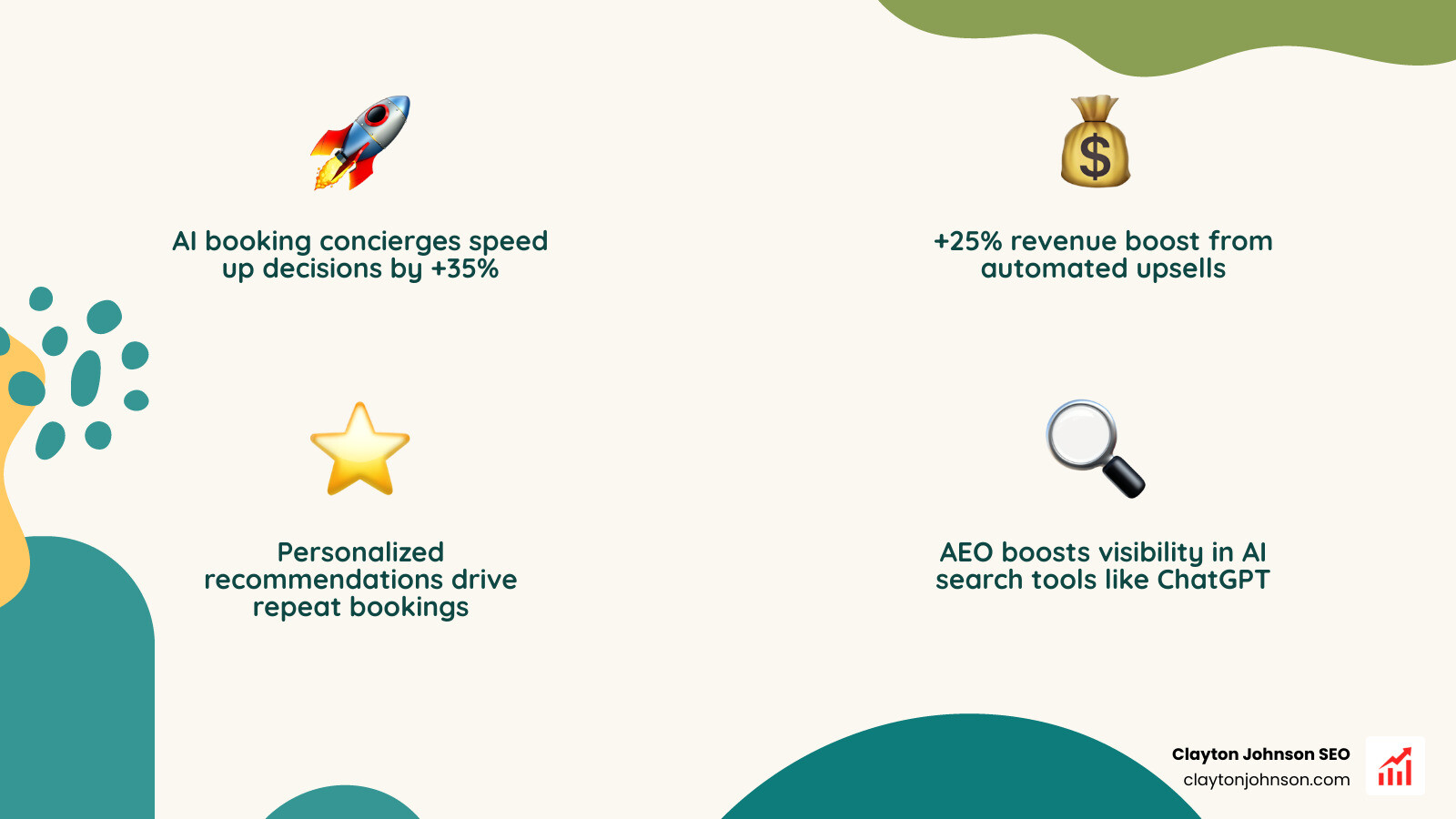 AI booking concierges speed up decisions by +35%

+25% revenue boost from automated upsells

Personalized recommendations drive repeat bookings

AEO boosts visibility in AI search tools like ChatGPT

Clayton Johnson SEO
claytonjohnson.com