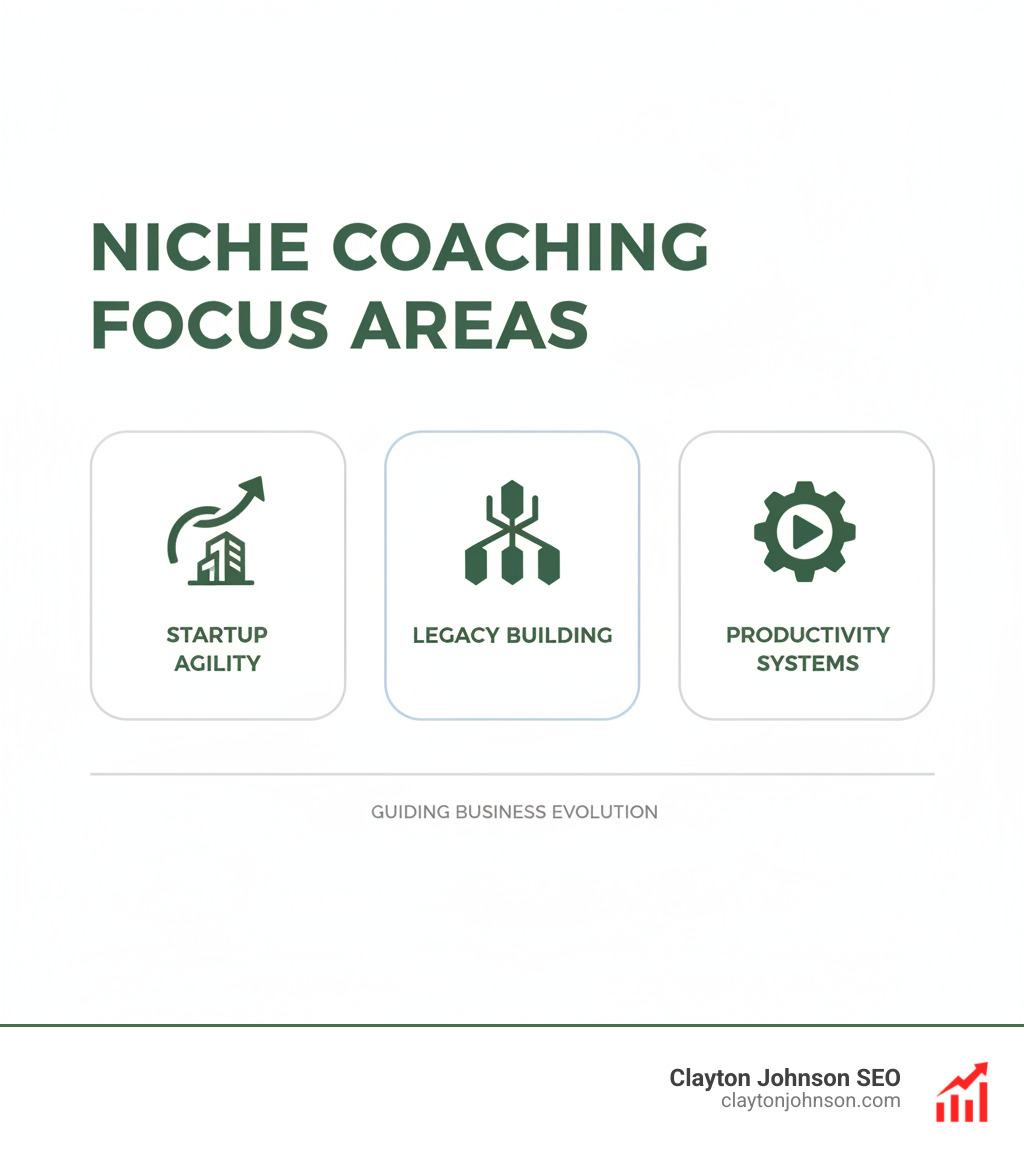 NICHE COACHING FOCUS AREAS

STARTUP AGILITY

LEGACY BUILDING

PRODUCTIVITY SYSTEMS

GUIDING BUSINESS EVOLUTION

Clayton Johnson SEO
claytonjohnson.com