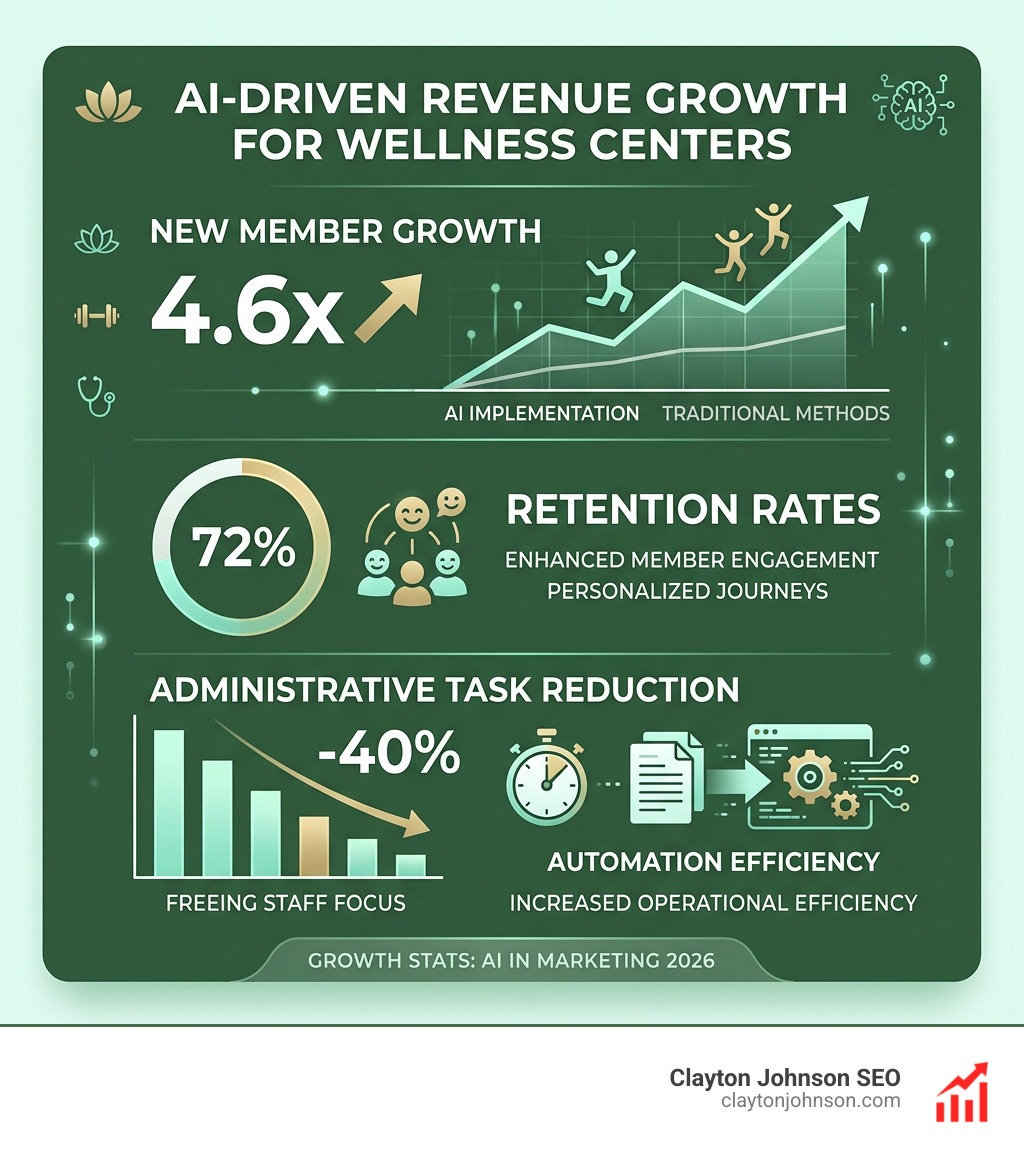 AI-DRIVEN REVENUE GROWTH FOR WELLNESS CENTERS

AI

NEW MEMBER GROWTH

4.6x

AI IMPLEMENTATION TRADITIONAL METHODS

72%

RETENTION RATES

ENHANCED MEMBER ENGAGEMENT
PERSONALIZED JOURNEYS

ADMINISTRATIVE TASK REDUCTION

-40%

FREEING STAFF FOCUS

AUTOMATION EFFICIENCY
INCREASED OPERATIONAL EFFICIENCY

GROWTH STATS: AI IN MARKETING 2026

Clayton Johnson SEO
claytonjohnson.com