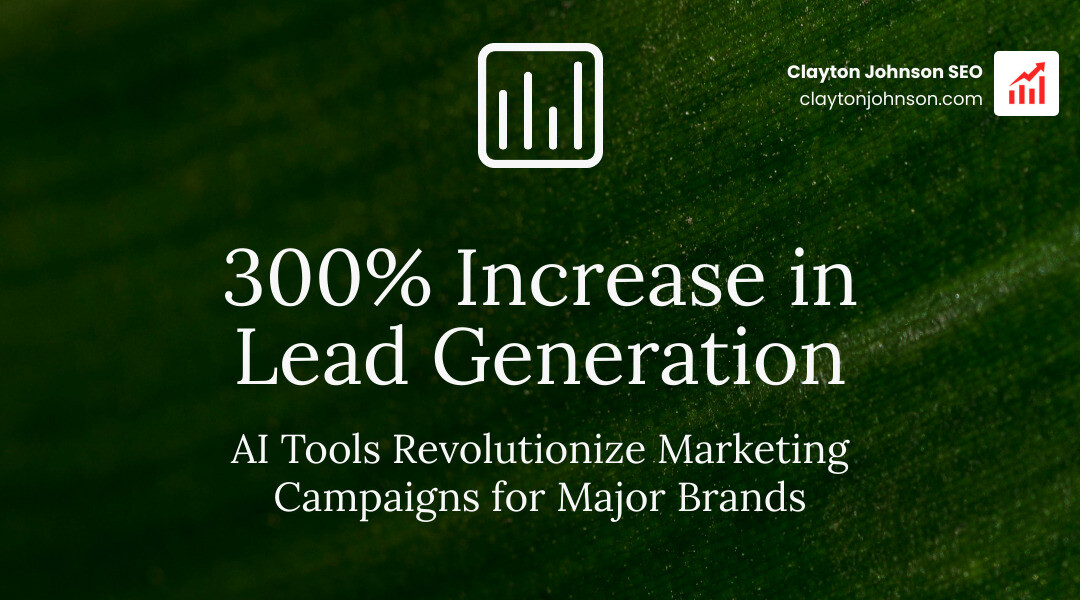 Clayton Johnson SEO
claytonjohnson.com

300% Increase in Lead Generation

AI Tools Revolutionize Marketing Campaigns for Major Brands