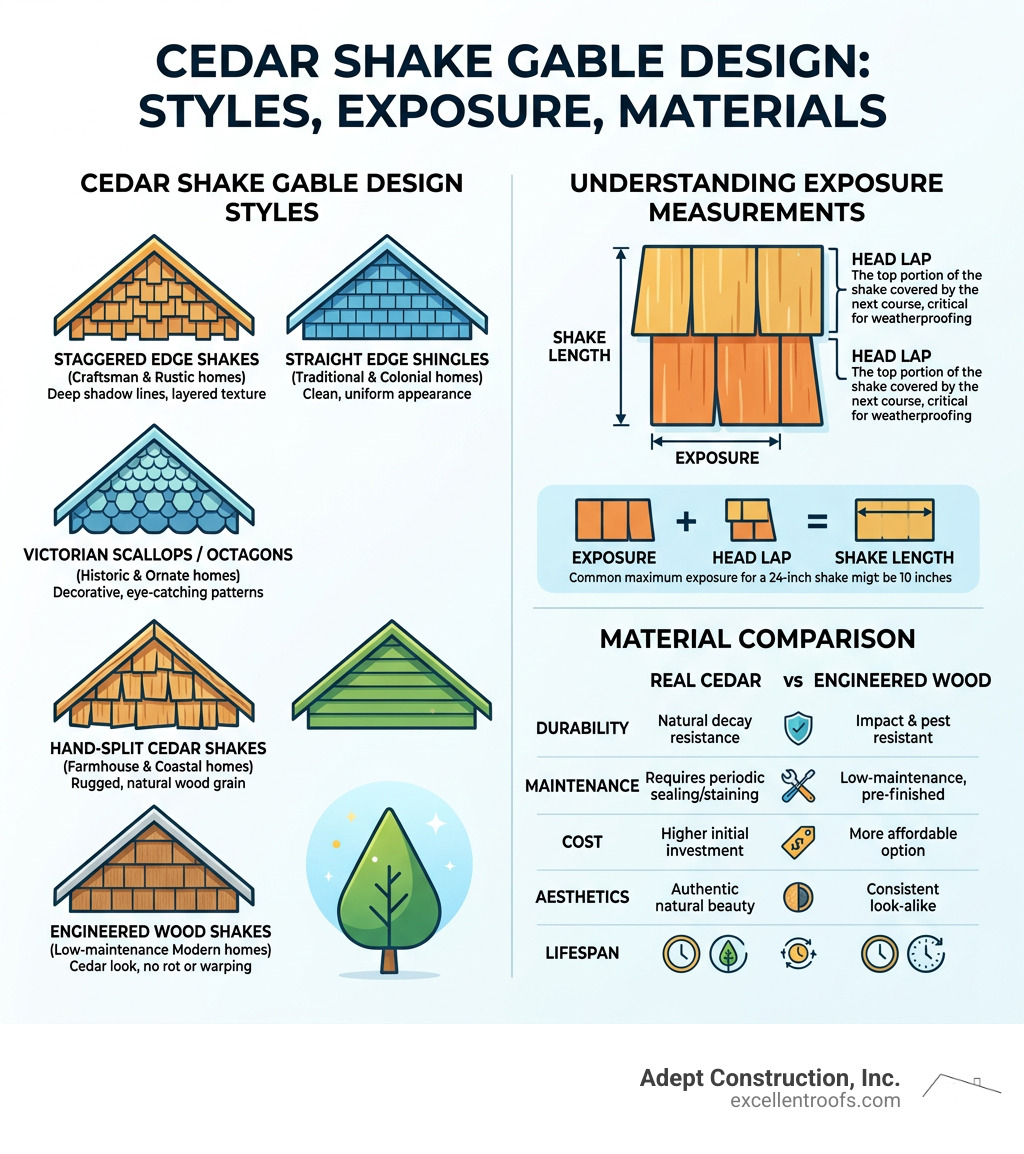 CEDAR SHAKE GABLE DESIGN: STYLES, EXPOSURE, MATERIALS

CEDAR SHAKE GABLE DESIGN STYLES

STAGGERED EDGE SHAKES
(Craftsman & Rustic homes)
Deep shadow lines, layered texture

STRAIGHT EDGE SHINGLES
(Traditional & Colonial homes)
Clean, uniform appearance

VICTORIAN SCALLOPS / OCTAGONS
(Historic & Ornate homes)
Decorative, eye-catching patterns

HAND-SPLIT CEDAR SHAKES
(Farmhouse & Coastal homes)
Rugged, natural wood grain

ENGINEERED WOOD SHAKES
(Low-maintenance Modern homes)
Cedar look, no rot or warping

UNDERSTANDING EXPOSURE MEASUREMENTS

SHAKE LENGTH

HEAD LAP
The top portion of the shake covered by the next course, critical for weatherproofing

HEAD LAP
The top portion of the shake covered by the next course, critical for weatherproofing

EXPOSURE

EXPOSURE + HEAD LAP = SHAKE LENGTH
Common maximum exposure for a 24-inch shake migt be 10 inches

MATERIAL COMPARISON

| | REAL CEDAR | vs | ENGINEERED WOOD |
|---|---|---|---|
| DURABILITY | Natural decay resistance | | Impact & pest resistant |
| MAINTENANCE | Requires periodic sealing/staining | | Low-maintenance, pre-finished |
| COST | Higher initial investment | | More affordable option |
| AESTHETICS | Authentic natural beauty | | Consistent look-alike |
| LIFESPAN | | | |

Adept Construction, Inc.
excellentroofs.com