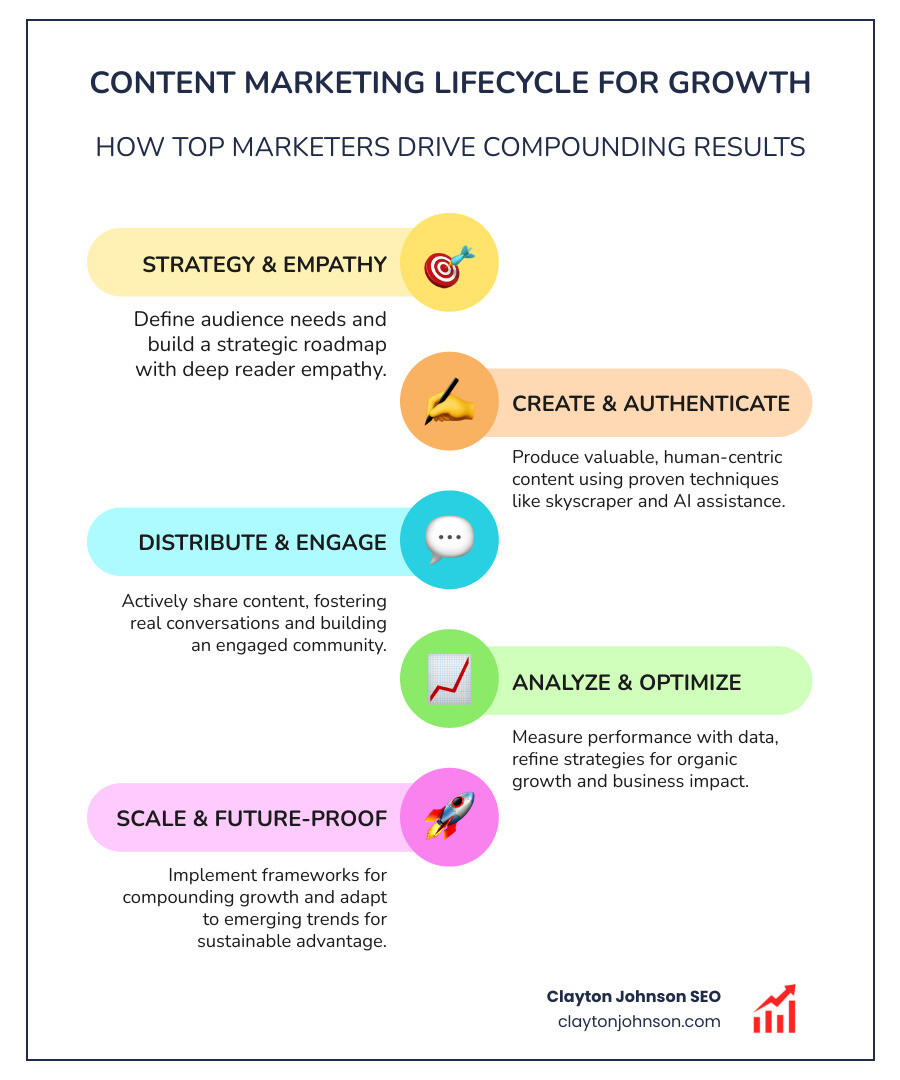 CONTENT MARKETING LIFECYCLE FOR GROWTH

HOW TOP MARKETERS DRIVE COMPOUNDING RESULTS

STRATEGY & EMPATHY

Define audience needs and build a strategic roadmap with deep reader empathy.

CREATE & AUTHENTICATE

Produce valuable, human-centric content using proven techniques like skyscraper and AI assistance.

DISTRIBUTE & ENGAGE

Actively share content, fostering real conversations and building an engaged community.

ANALYZE & OPTIMIZE

Measure performance with data, refine strategies for organic growth and business impact.

SCALE & FUTURE-PROOF

Implement frameworks for compounding growth and adapt to emerging trends for sustainable advantage.

Clayton Johnson SEO
claytonjohnson.com