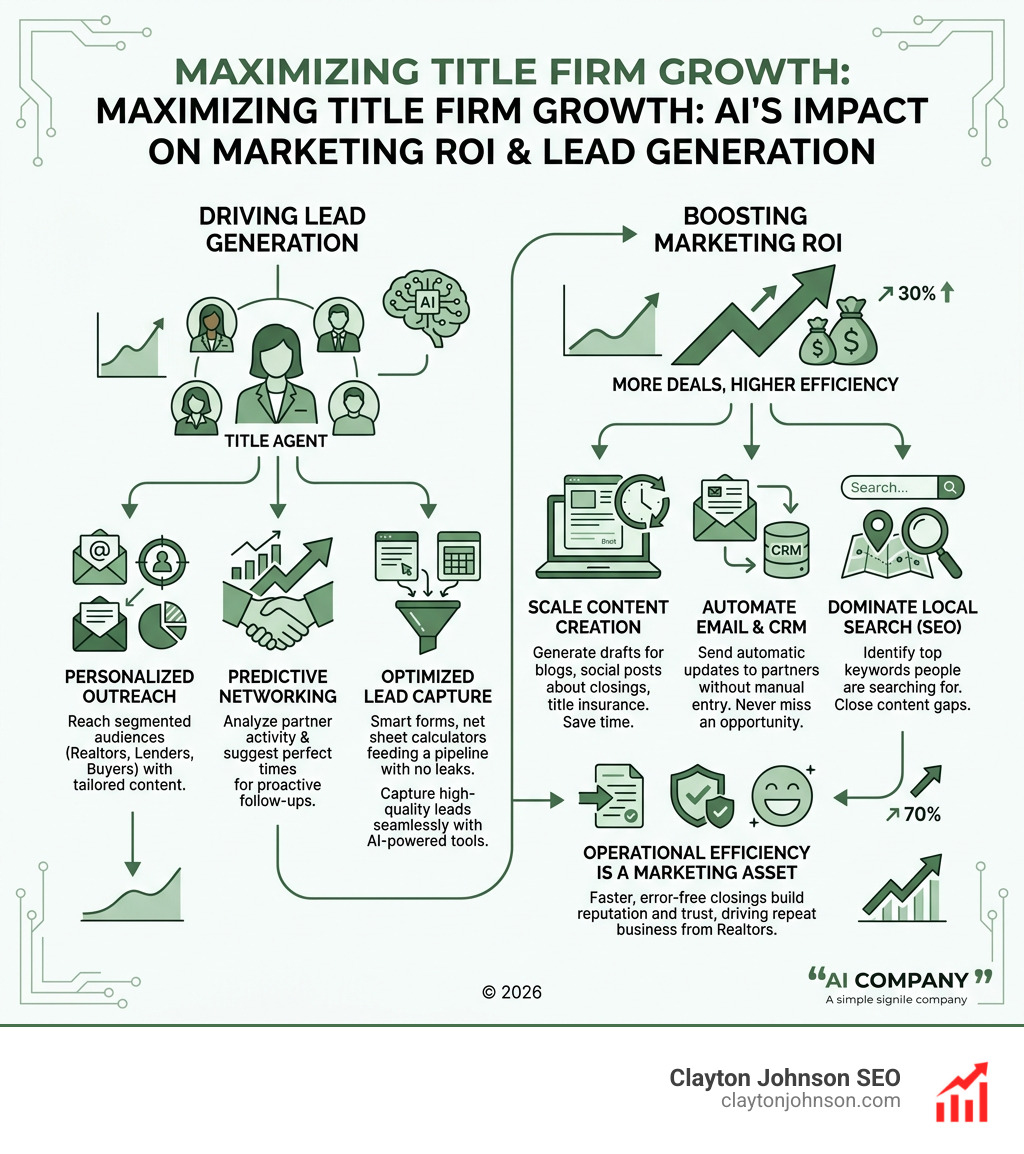 MAXIMIZING TITLE FIRM GROWTH:
MAXIMIZING TITLE FIRM GROWTH: AI'S IMPACT ON MARKETING ROI & LEAD GENERATION

DRIVING LEAD GENERATION

AI

TITLE AGENT

PERSONALIZED OUTREACH
Reach segmented audiences (Realtors, Lenders, Buyers) with tailored content.

PREDICTIVE NETWORKING
Analyze partner activity & suggest perfect times for proactive follow-ups.

OPTIMIZED LEAD CAPTURE
Smart forms, net sheet calculators feeding a pipeline with no leaks.
Capture high-quality leads seamlessly with AI-powered tools.

BOOSTING MARKETING ROI

30%

MORE DEALS, HIGHER EFFICIENCY

Bnot

CRM

Search...

SCALE CONTENT CREATION
Generate drafts for blogs, social posts about closings, title insurance. Save time.

AUTOMATE EMAIL & CRM
Send automatic updates to partners without manual entry. Never miss an opportunity.

DOMINATE LOCAL SEARCH (SEO)
Identify top keywords people are searching for. Close content gaps.

70%

OPERATIONAL EFFICIENCY IS A MARKETING ASSET
Faster, error-free closings build reputation and trust, driving repeat business from Realtors.

© 2026

"AI COMPANY"
A simple signile company

Clayton Johnson SEO
claytonjohnson.com