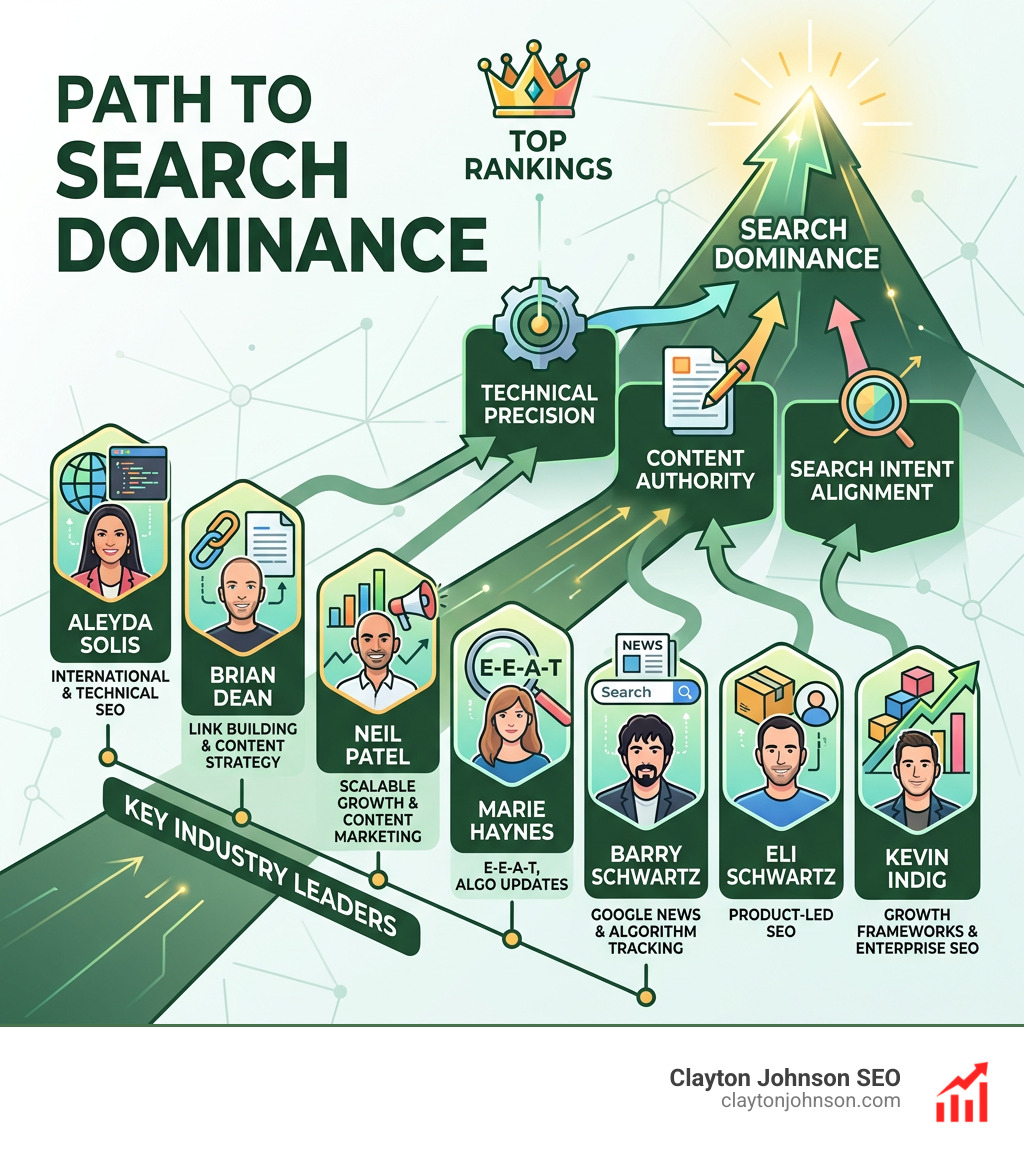 PATH TO SEARCH DOMINANCE

TOP RANKINGS

SEARCH DOMINANCE

TECHNICAL PRECISION

CONTENT AUTHORITY

SEARCH INTENT ALIGNMENT

ALEYDA SOLIS
INTERNATIONAL & TECHNICAL SEO

BRIAN DEAN
LINK BUILDING & CONTENT STRATEGY

NEIL PATEL
SCALABLE GROWTH & CONTENT MARKETING

E-E-A-T
MARIE HAYNES
E-E-A-T, ALGO UPDATES

NEWS
Search
BARRY SCHWARTZ
GOOGLE NEWS & ALGORITHM TRACKING

ELI SCHWARTZ
PRODUCT-LED SEO

KEVIN INDIG
GROWTH FRAMEWORKS & ENTERPRISE SEO

KEY INDUSTRY LEADERS

Clayton Johnson SEO
claytonjohnson.com