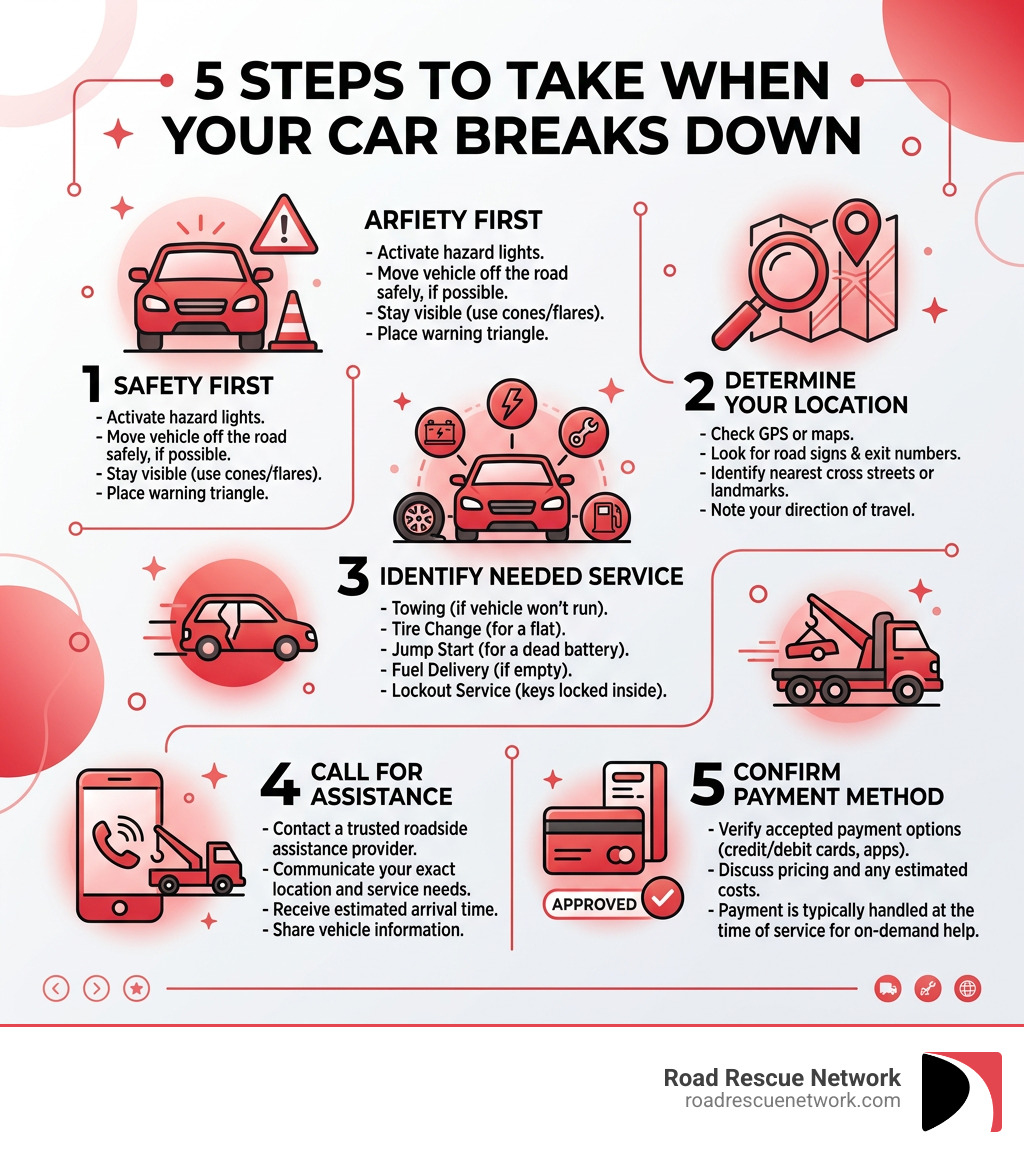 5 STEPS TO TAKE WHEN YOUR CAR BREAKS DOWN

ARFIETY FIRST
- Activate hazard lights.
- Move vehicle off the road safely, if possible.
- Stay visible (use cones/flares).
- Place warning triangle.

1 SAFETY FIRST
- Activate hazard lights.
- Move vehicle off the road safely, if possible.
- Stay visible (use cones/flares).
- Place warning triangle.

2 DETERMINE YOUR LOCATION
- Check GPS or maps.
- Look for road signs & exit numbers.
- Identify nearest cross streets or landmarks.
- Note your direction of travel.

3 IDENTIFY NEEDED SERVICE
- Towing (if vehicle won't run).
- Tire Change (for a flat).
- Jump Start (for a dead battery).
- Fuel Delivery (if empty).
- Lockout Service (keys locked inside).

4 CALL FOR ASSISTANCE
- Contact a trusted roadside assistance provider.
- Communicate your exact location and service needs.
- Receive estimated arrival time.
- Share vehicle information.

APPROVED

5 CONFIRM PAYMENT METHOD
- Verify accepted payment options (credit/debit cards, apps).
- Discuss pricing and any estimated costs.
- Payment is typically handled at the time of service for on-demand help.

Road Rescue Network
roadrescuenetwork.com