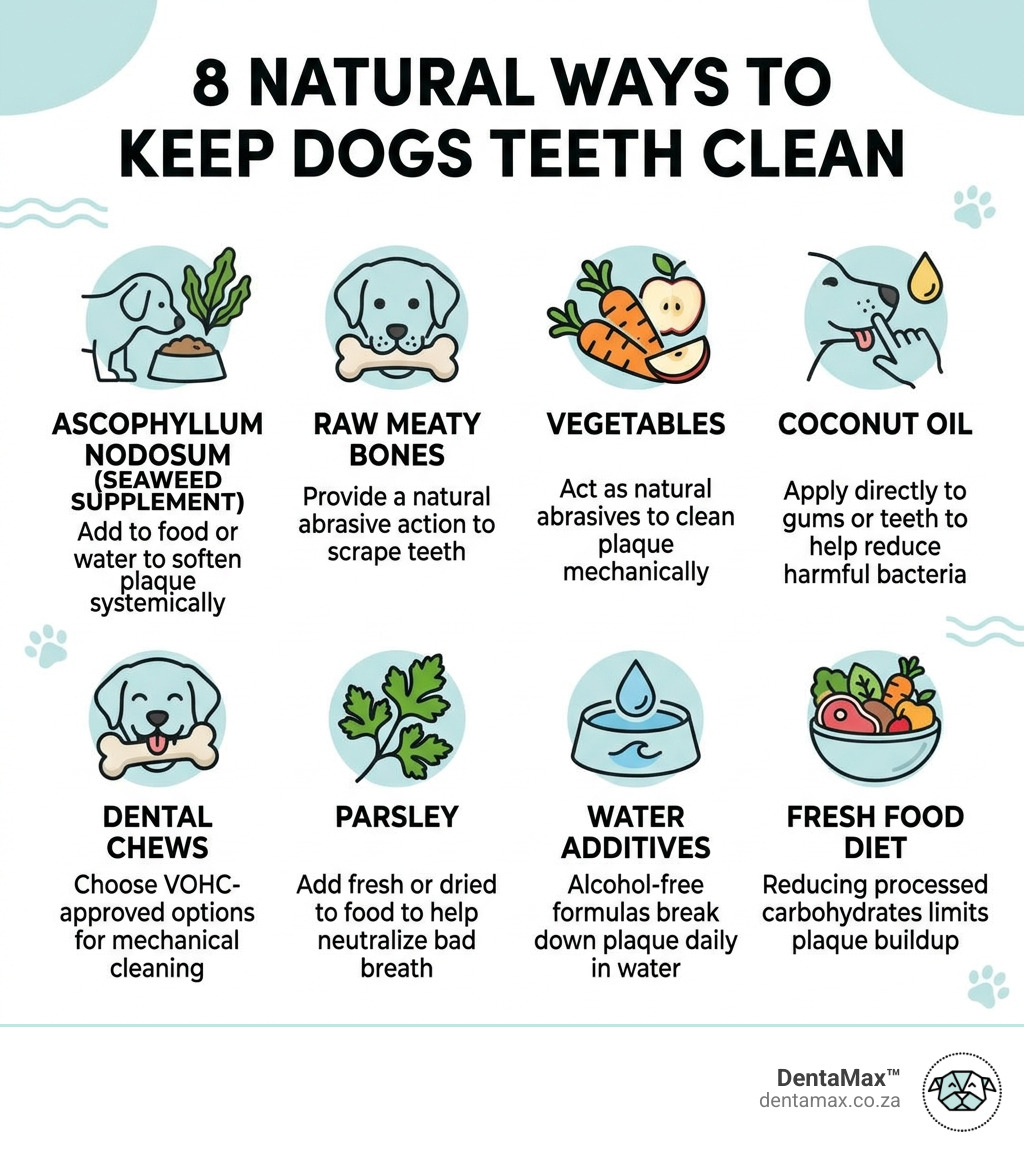 8 NATURAL WAYS TO KEEP DOGS TEETH CLEAN

ASCOPHYLLUM NODOSUM (SEAWEED SUPPLEMENT)
Add to food or water to soften plaque systemically

RAW MEATY BONES
Provide a natural abrasive action to scrape teeth

VEGETABLES
Act as natural abrasives to clean plaque mechanically

COCONUT OIL
Apply directly to gums or teeth to help reduce harmful bacteria

DENTAL CHEWS
Choose VOHC-approved options for mechanical cleaning

PARSLEY
Add fresh or dried to food to help neutralize bad breath

WATER ADDITIVES
Alcohol-free formulas break down plaque daily in water

FRESH FOOD DIET
Reducing processed carbohydrates limits plaque buildup

DentaMax™
dentamax.co.za