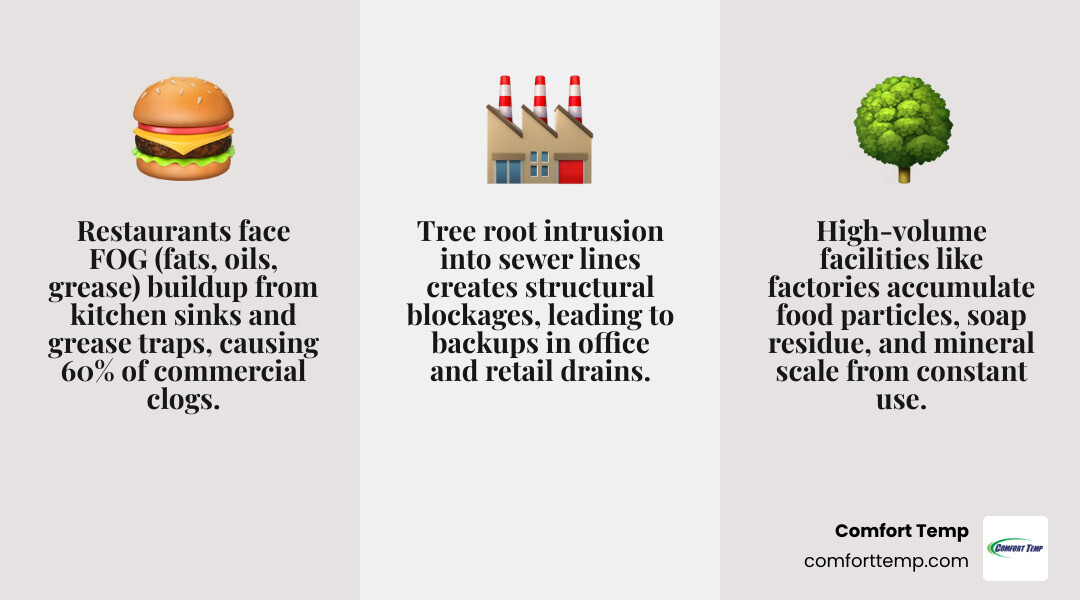 Restaurants face FOG (fats, oils, grease) buildup from kitchen sinks and grease traps, causing 60% of commercial clogs.

Tree root intrusion into sewer lines creates structural blockages, leading to backups in office and retail drains.

High-volume facilities like factories accumulate food particles, soap residue, and mineral scale from constant use.

Comfort Temp
comforttemp.com

Comfort Temp