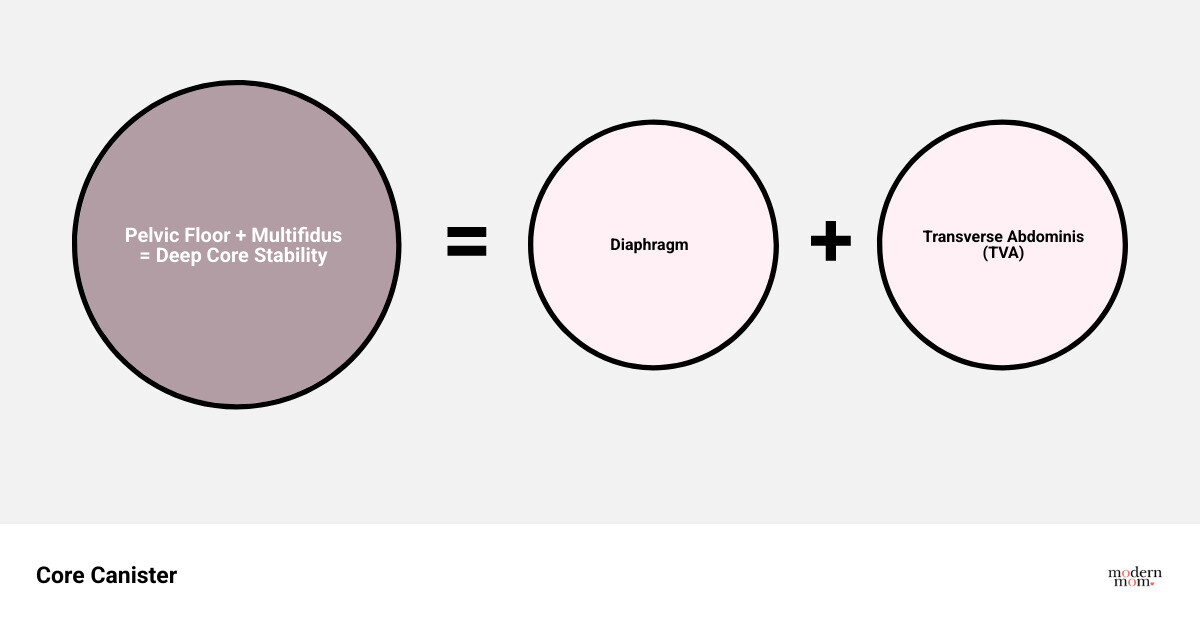 Pelvic Floor + Multifidus = Deep Core Stability

=

Diaphragm

+

Transverse Abdominis (TVA)

Core Canister

modern mom.