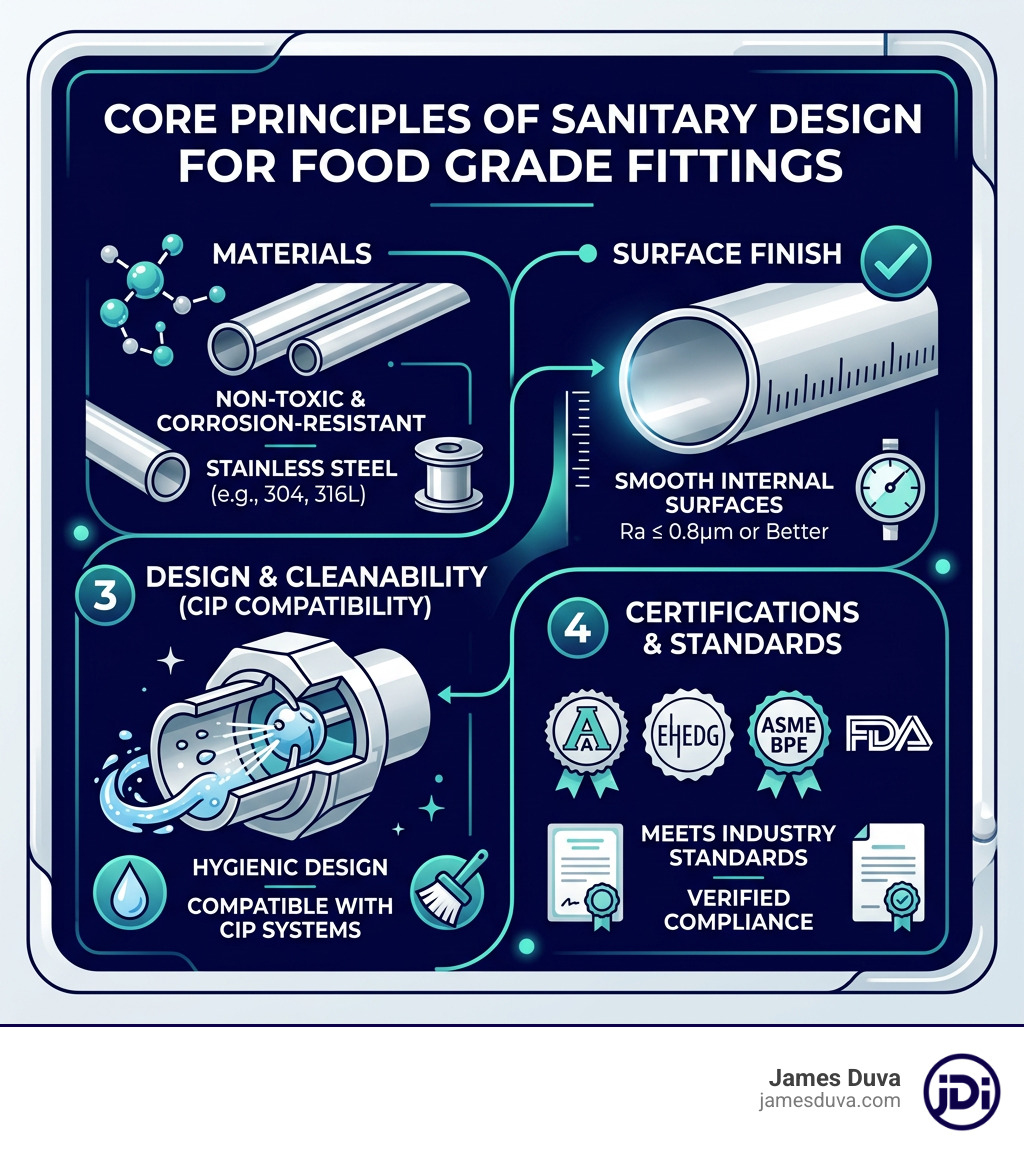 CORE PRINCIPLES OF SANITARY DESIGN FOR FOOD GRADE FITTINGS

MATERIALS

NON-TOXIC & CORROSION-RESISTANT

STAINLESS STEEL (e.g., 304, 316L)

SURFACE FINISH

SMOOTH INTERNAL SURFACES
Ra ≤ 0.8μm or Better

3 DESIGN & CLEANABILITY (CIP COMPATIBILITY)

HYGIENIC DESIGN

COMPATIBLE WITH CIP SYSTEMS

4 CERTIFICATIONS & STANDARDS

A

EHEDG

ASME BPE

FDA

MEETS INDUSTRY STANDARDS

VERIFIED COMPLIANCE

James Duva
jamesduva.com

jDi