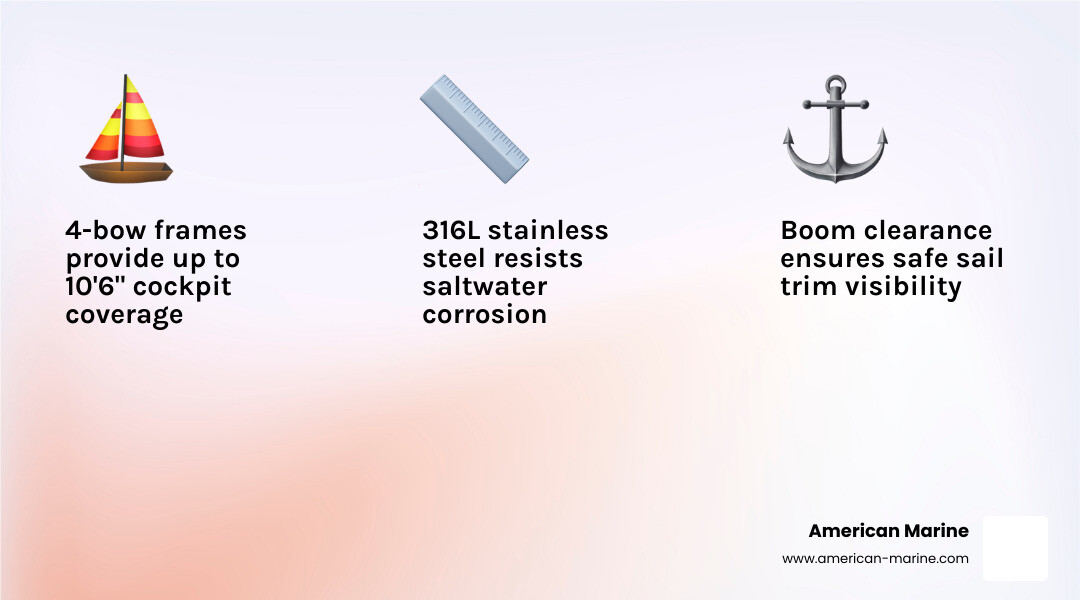 4-bow frames provide up to 10'6" cockpit coverage

316L stainless steel resists saltwater corrosion

Boom clearance ensures safe sail trim visibility

American Marine
www.american-marine.com