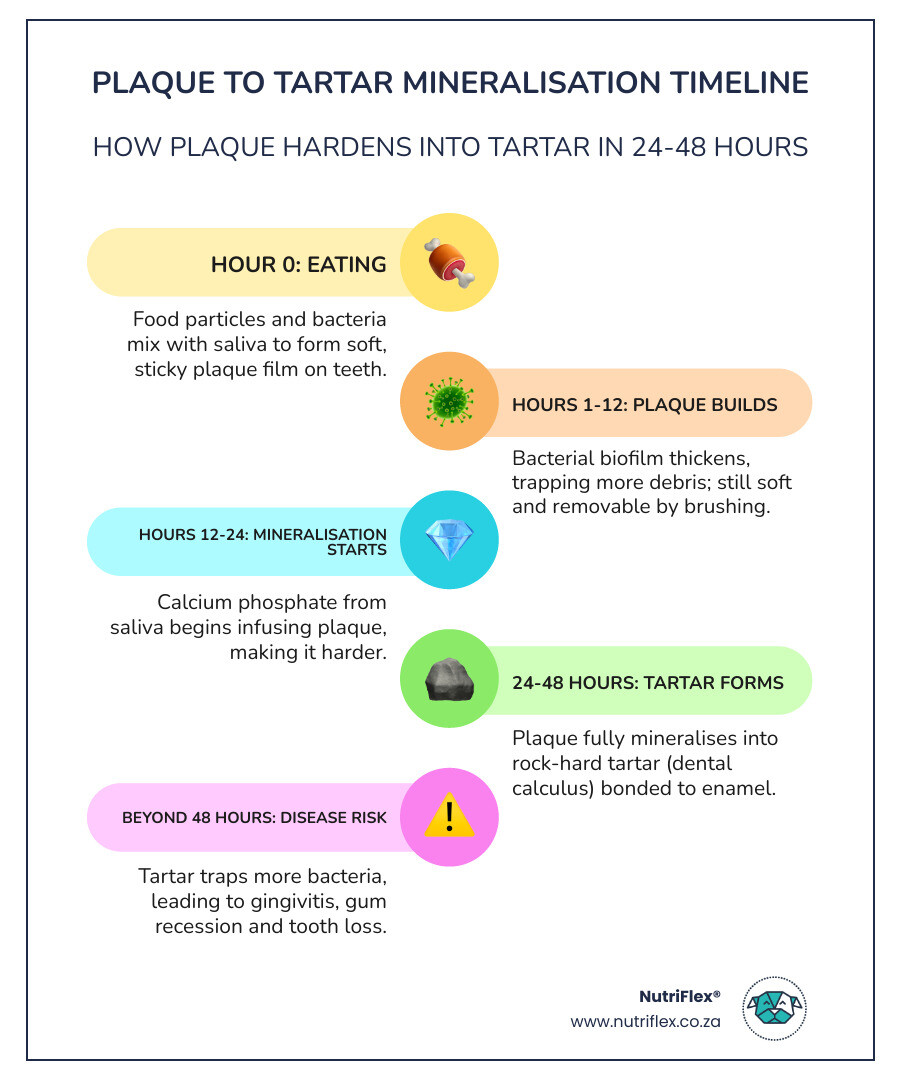 PLAQUE TO TARTAR MINERALISATION TIMELINE

HOW PLAQUE HARDENS INTO TARTAR IN 24-48 HOURS

HOUR 0: EATING

Food particles and bacteria mix with saliva to form soft, sticky plaque film on teeth.

HOURS 1-12: PLAQUE BUILDS

Bacterial biofilm thickens, trapping more debris; still soft and removable by brushing.

HOURS 12-24: MINERALISATION STARTS

Calcium phosphate from saliva begins infusing plaque, making it harder.

24-48 HOURS: TARTAR FORMS

Plaque fully mineralises into rock-hard tartar (dental calculus) bonded to enamel.

BEYOND 48 HOURS: DISEASE RISK

Tartar traps more bacteria, leading to gingivitis, gum recession and tooth loss.

NutriFlex®
www.nutriflex.co.za