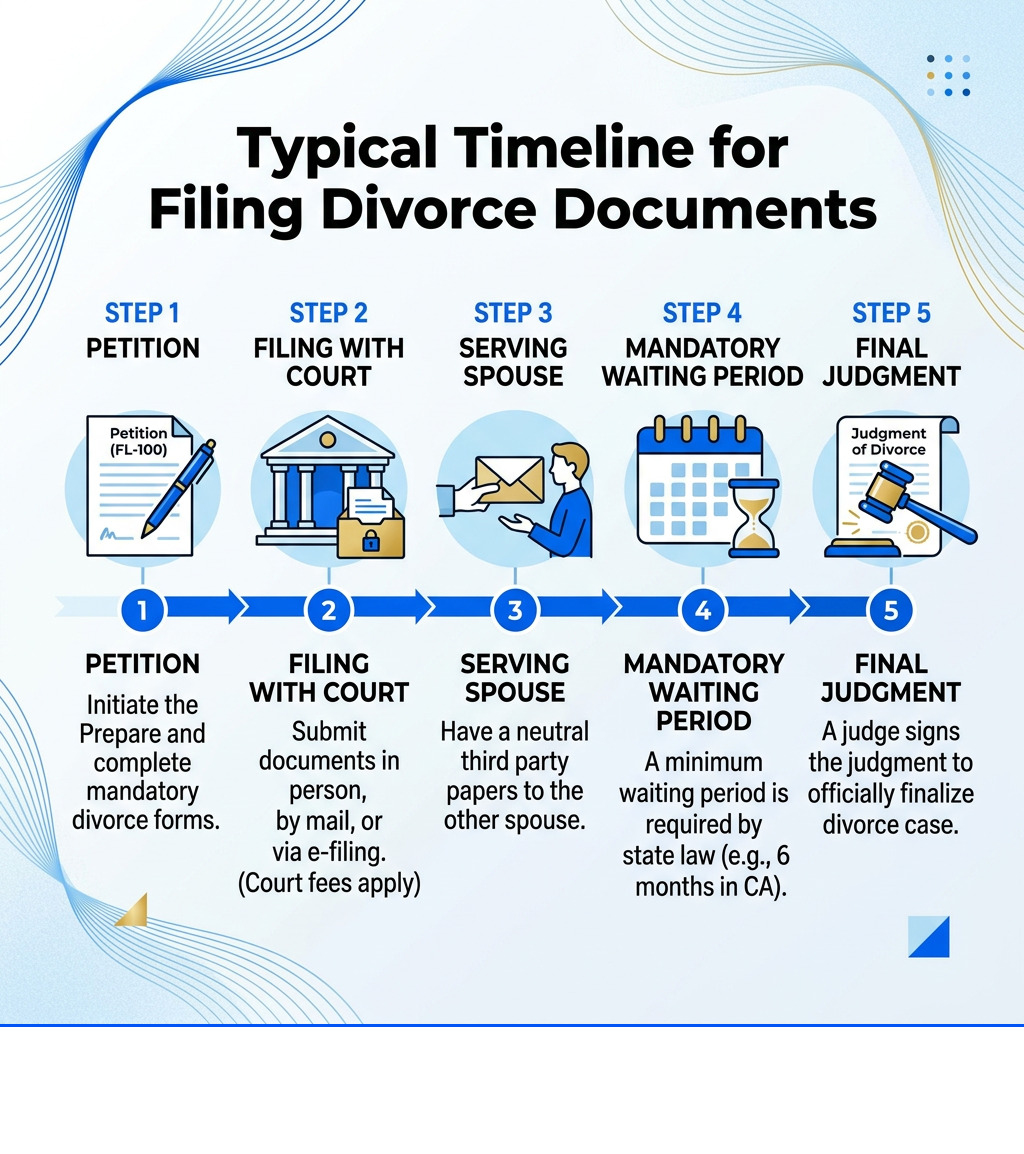 Typical Timeline for Filing Divorce Documents

STEP 1
PETITION

STEP 2
FILING WITH COURT

STEP 3
SERVING SPOUSE

STEP 4
MANDATORY WAITING PERIOD

STEP 5
FINAL JUDGMENT

Petition (FL-100)

Judgment of Divorce

1

2

3

4

5

PETITION
Initiate the Prepare and complete mandatory divorce forms.

FILING WITH COURT
Submit documents in person, by mail, or via e-filing. (Court fees apply)

SERVING SPOUSE
Have a neutral third party papers to the other spouse.

MANDATORY WAITING PERIOD
A minimum waiting period is required by state law (e.g., 6 months in CA).

FINAL JUDGMENT
A judge signs the judgment to officially finalize divorce case.