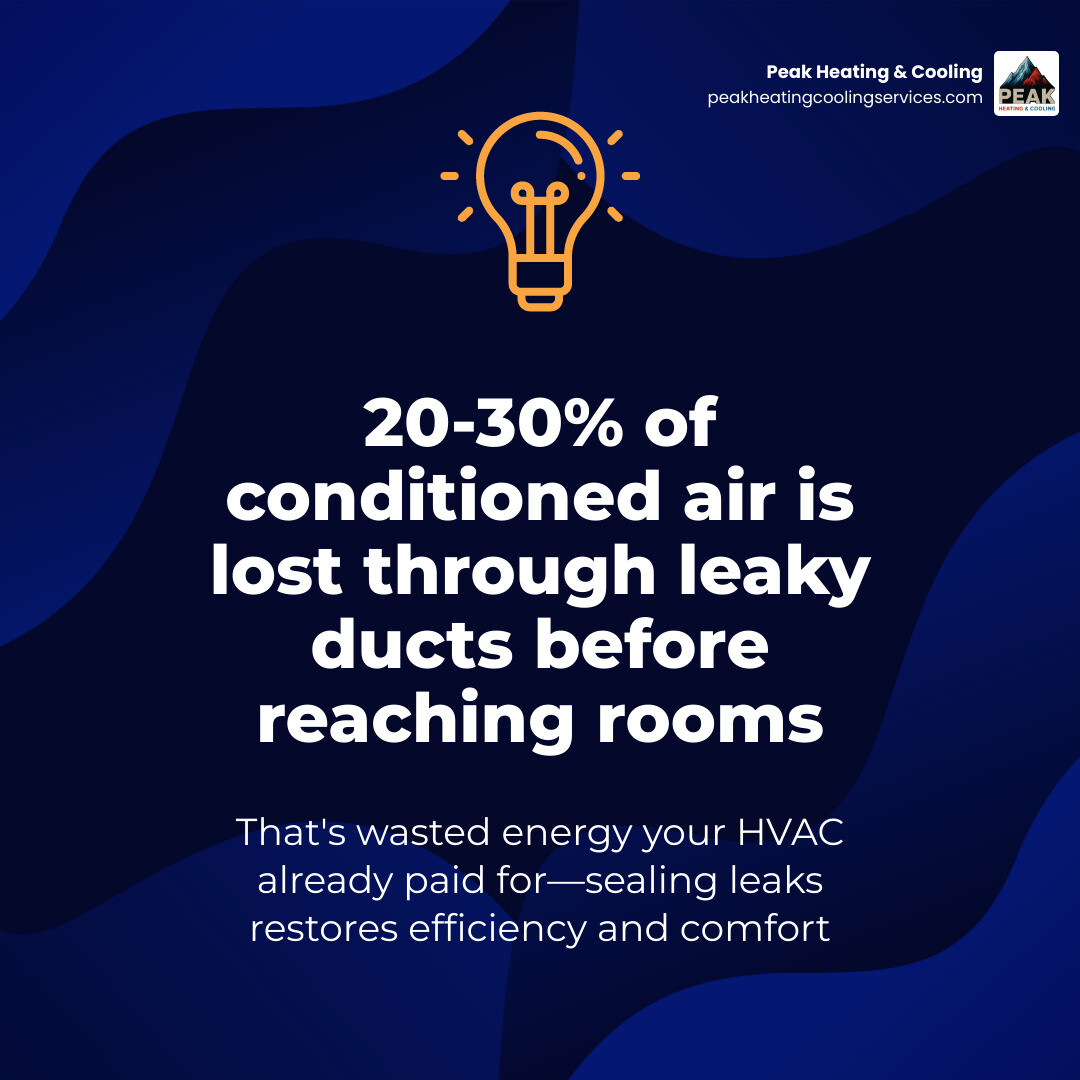 Peak Heating & Cooling
peakheatingcoolingservices.com

PEAK
HEATING & COOLING

20-30% of conditioned air is lost through leaky ducts before reaching rooms

That's wasted energy your HVAC already paid for—sealing leaks restores efficiency and comfort