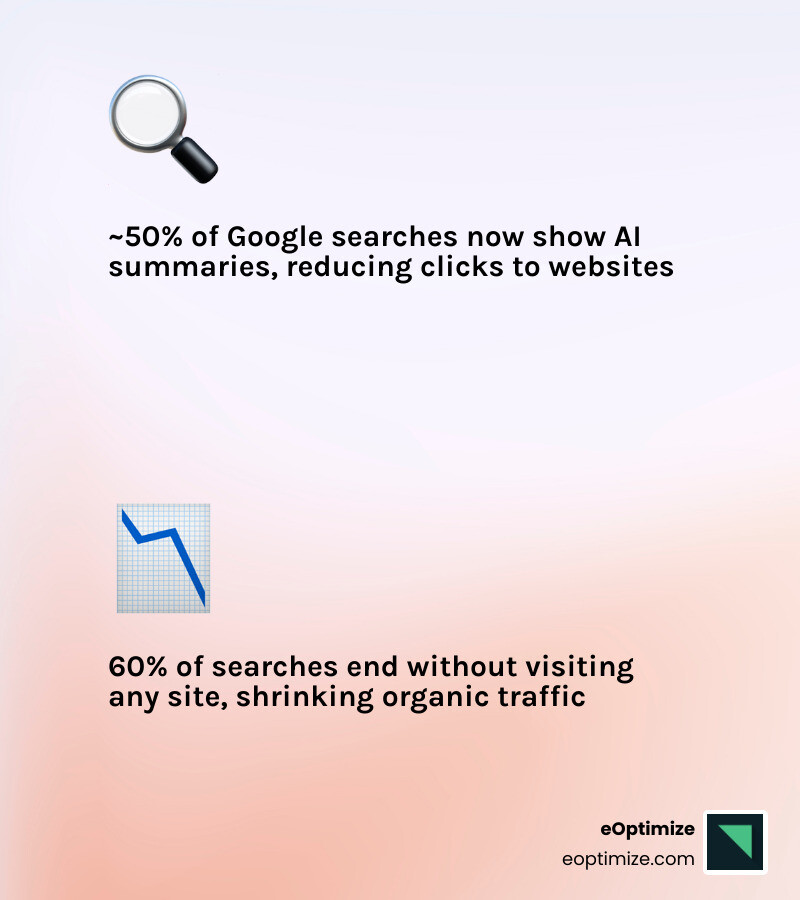 ~50% of Google searches now show AI summaries, reducing clicks to websites

60% of searches end without visiting any site, shrinking organic traffic

eOptimize
eoptimize.com