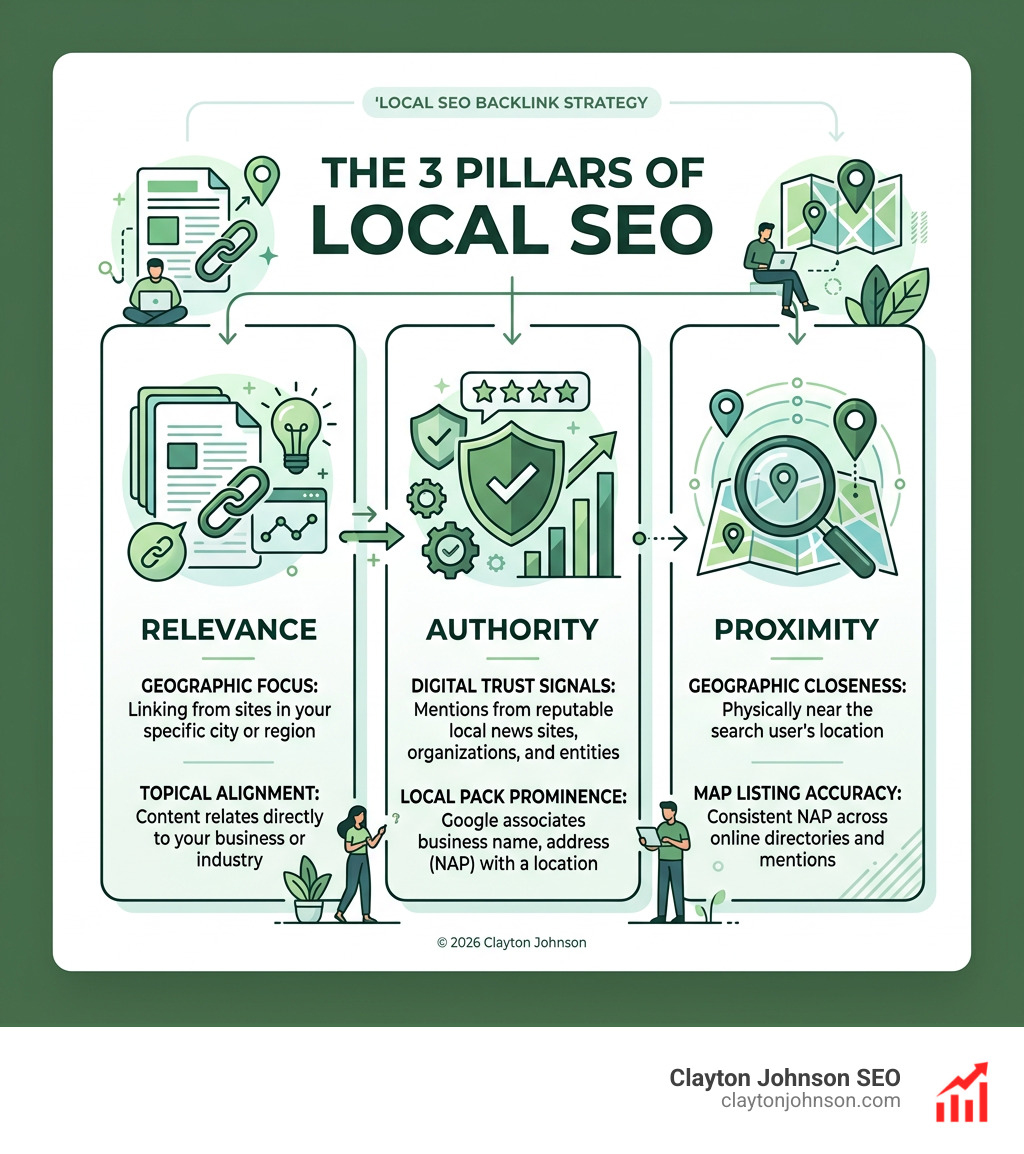 'LOCAL SEO BACKLINK STRATEGY

THE 3 PILLARS OF LOCAL SEO

RELEVANCE

GEOGRAPHIC FOCUS: Linking from sites in your specific city or region

TOPICAL ALIGNMENT: Content relates directly to your business or industry

AUTHORITY

DIGITAL TRUST SIGNALS: Mentions from reputable local news sites, organizations, and entities

LOCAL PACK PROMINENCE: Google associates business name, address (NAP) with a location

PROXIMITY

GEOGRAPHIC CLOSENESS: Physically near the search user's location

MAP LISTING ACCURACY: Consistent NAP across online directories and mentions

© 2026 Clayton Johnson

Clayton Johnson SEO
claytonjohnson.com