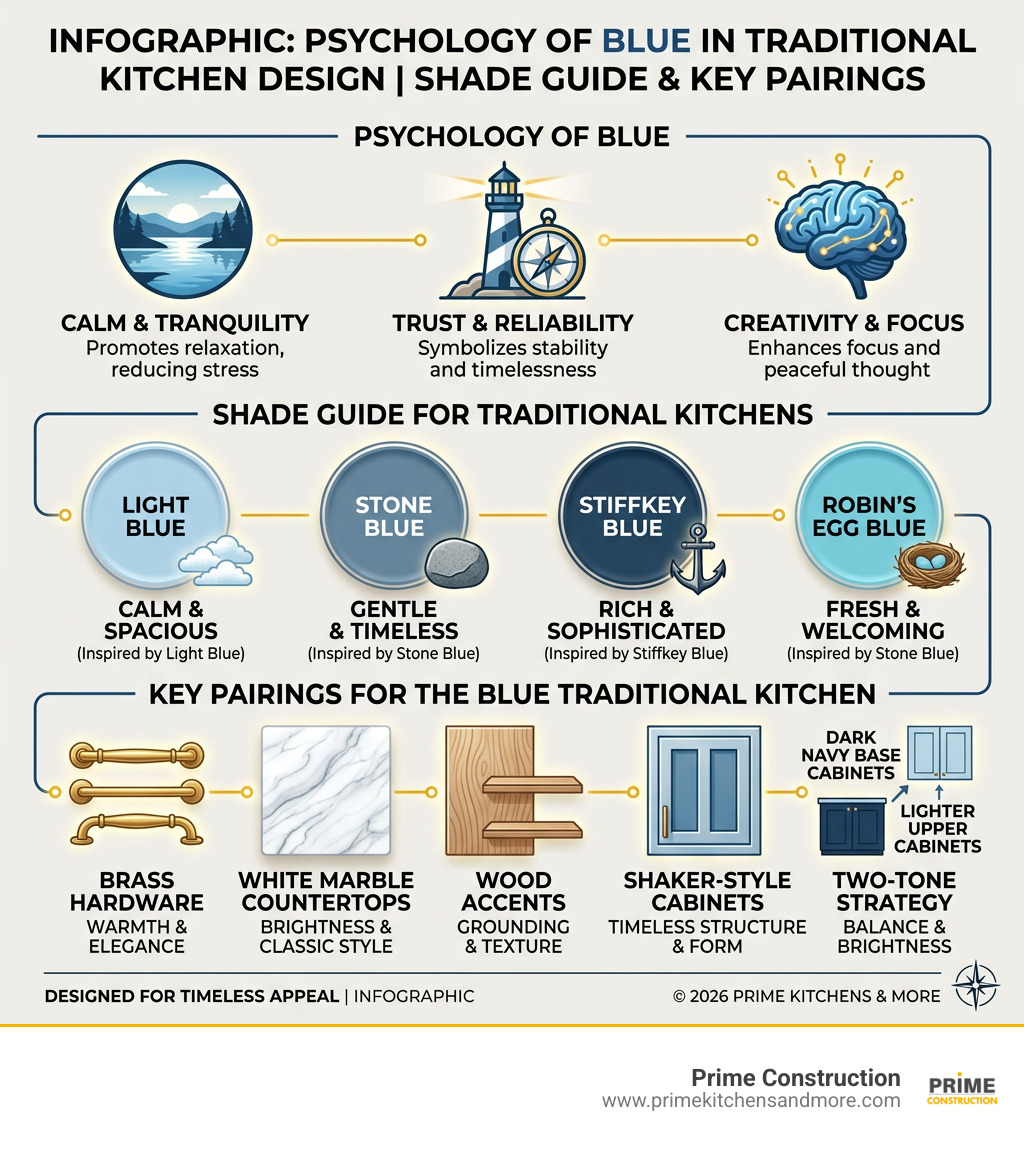 INFOGRAPHIC: PSYCHOLOGY OF BLUE IN TRADITIONAL KITCHEN DESIGN | SHADE GUIDE & KEY PAIRINGS

PSYCHOLOGY OF BLUE

CALM & TRANQUILITY
Promotes relaxation, reducing stress

TRUST & RELIABILITY
Symbolizes stability and timelessness

CREATIVITY & FOCUS
Enhances focus and peaceful thought

SHADE GUIDE FOR TRADITIONAL KITCHENS

LIGHT BLUE
CALM & SPACIOUS
(Inspired by Light Blue)

STONE BLUE
GENTLE & TIMELESS
(Inspired by Stone Blue)

STIFFKEY BLUE
RICH & SOPHISTICATED
(Inspired by Stiffkey Blue)

ROBIN'S EGG BLUE
FRESH & WELCOMING
(Inspired by Stone Blue)

KEY PAIRINGS FOR THE BLUE TRADITIONAL KITCHEN

BRASS HARDWARE
WARMTH & ELEGANCE

WHITE MARBLE COUNTERTOPS
BRIGHTNESS & CLASSIC STYLE

WOOD ACCENTS
GROUNDING & TEXTURE

SHAKER-STYLE CABINETS
TIMELESS STRUCTURE & FORM

DARK NAVY BASE CABINETS
LIGHTER UPPER CABINETS
TWO-TONE STRATEGY
BALANCE & BRIGHTNESS

DESIGNED FOR TIMELESS APPEAL | INFOGRAPHIC

© 2026 PRIME KITCHENS & MORE

Prime Construction
www.primekitchensandmore.com

PRIME
CONSTRUCTION