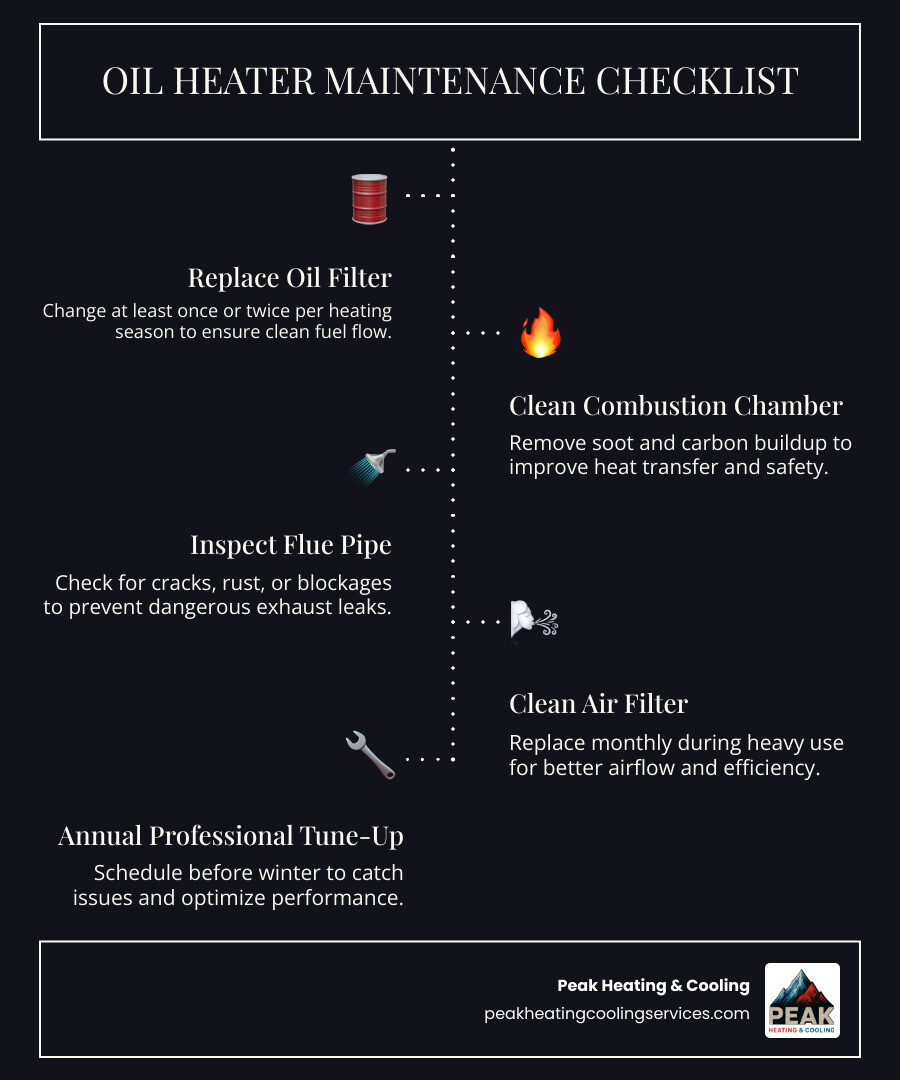 OIL HEATER MAINTENANCE CHECKLIST

Replace Oil Filter

Change at least once or twice per heating season to ensure clean fuel flow.

Clean Combustion Chamber

Remove soot and carbon buildup to improve heat transfer and safety.

Inspect Flue Pipe

Check for cracks, rust, or blockages to prevent dangerous exhaust leaks.

Clean Air Filter

Replace monthly during heavy use for better airflow and efficiency.

Annual Professional Tune-Up

Schedule before winter to catch issues and optimize performance.

Peak Heating & Cooling

peakheatingcoolingservices.com

PEAK
HEATING & COOLING