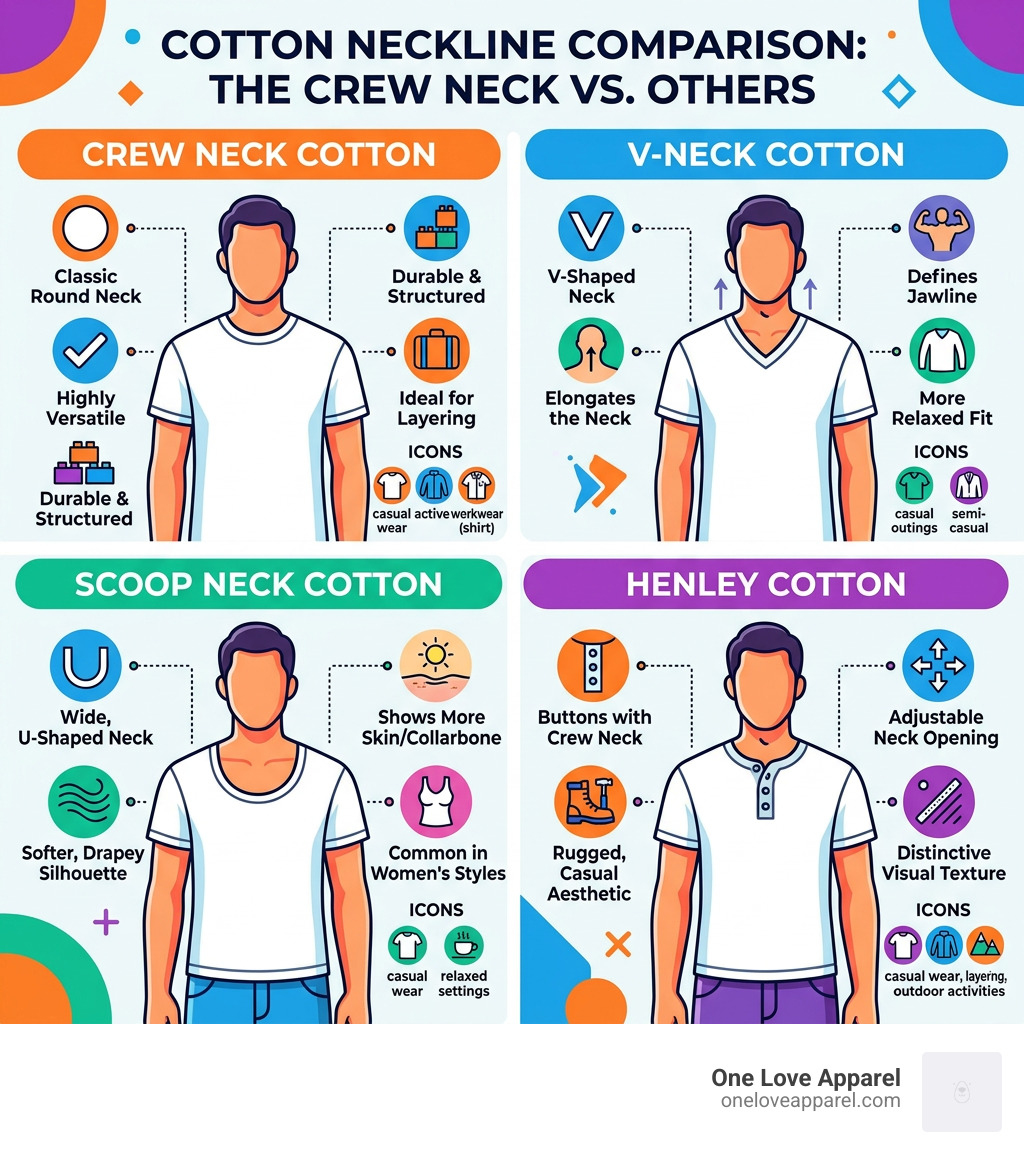 COTTON NECKLINE COMPARISON: THE CREW NECK VS. OTHERS

CREW NECK COTTON

Classic Round Neck

Highly Versatile

Durable & Structured

Durable & Structured

Ideal for Layering

ICONS

casual wear

active

werkwear (shirt)

V-NECK COTTON

V-Shaped Neck

Elongates the Neck

Defines Jawline

More Relaxed Fit

ICONS

casual outings

semi-casual

SCOOP NECK COTTON

Wide, U-Shaped Neck

Softer, Drapey Silhouette

Shows More Skin/Collarbone

Common in Women's Styles

ICONS

casual wear

relaxed settings

HENLEY COTTON

Buttons with Crew Neck

Rugged, Casual Aesthetic

Adjustable Neck Opening

Distinctive Visual Texture

ICONS

casual wear, layering, outdoor activities

One Love Apparel
oneloveapparel.com