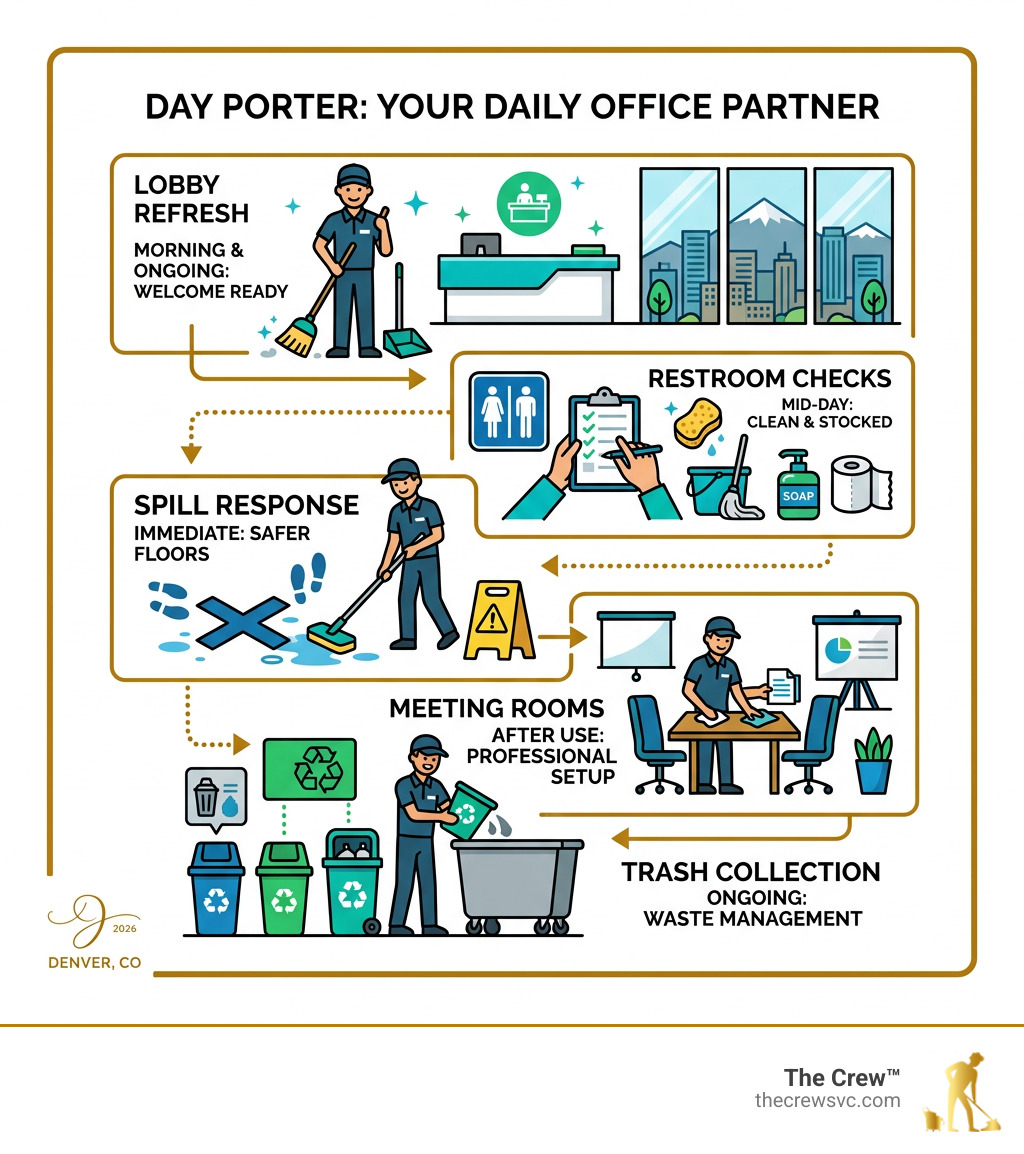 DAY PORTER: YOUR DAILY OFFICE PARTNER

LOBBY REFRESH
MORNING & ONGOING: WELCOME READY

RESTROOM CHECKS
MID-DAY: CLEAN & STOCKED

SOAP

SPILL RESPONSE
IMMEDIATE: SAFER FLOORS

MEETING ROOMS
AFTER USE: PROFESSIONAL SETUP

TRASH COLLECTION
ONGOING: WASTE MANAGEMENT

2026
DENVER, CO

The Crew™
thecrewsvc.com